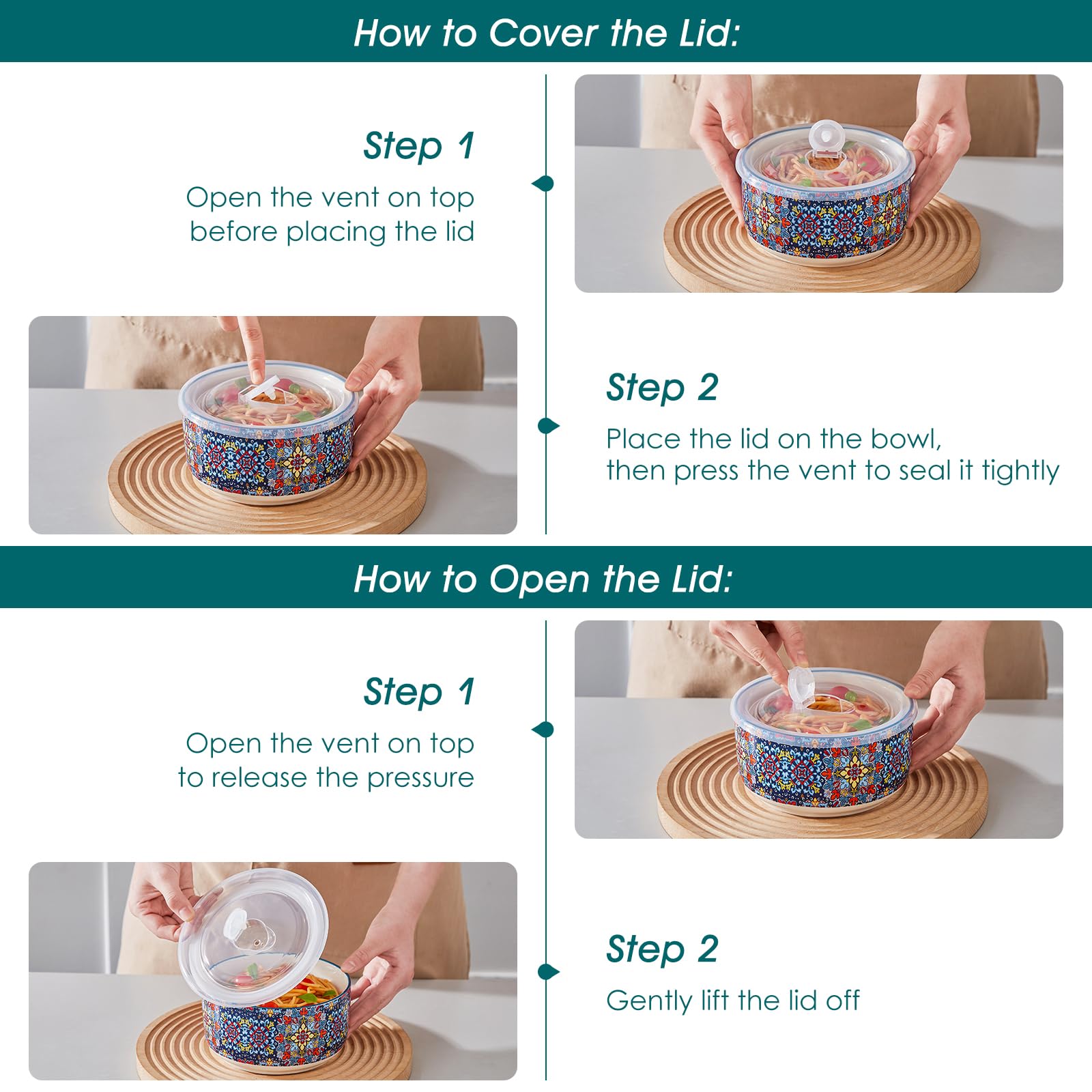 How to Cover the Lid:

Step 1

Open the vent on top before placing the lid

Step 2

Place the lid on the bowl, then press the vent to seal it tightly

How to Open the Lid:

Step 1

Open the vent on top to release the pressure

Step 2

Gently lift the lid off