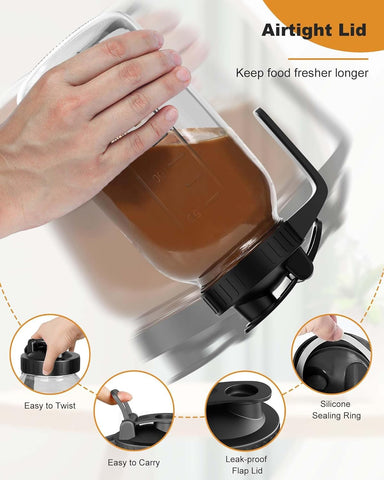 Airtight Lid

Keep food fresher longer

Easy to Twist

Easy to Carry

Leak-proof Flap Lid

Silicone Sealing Ring