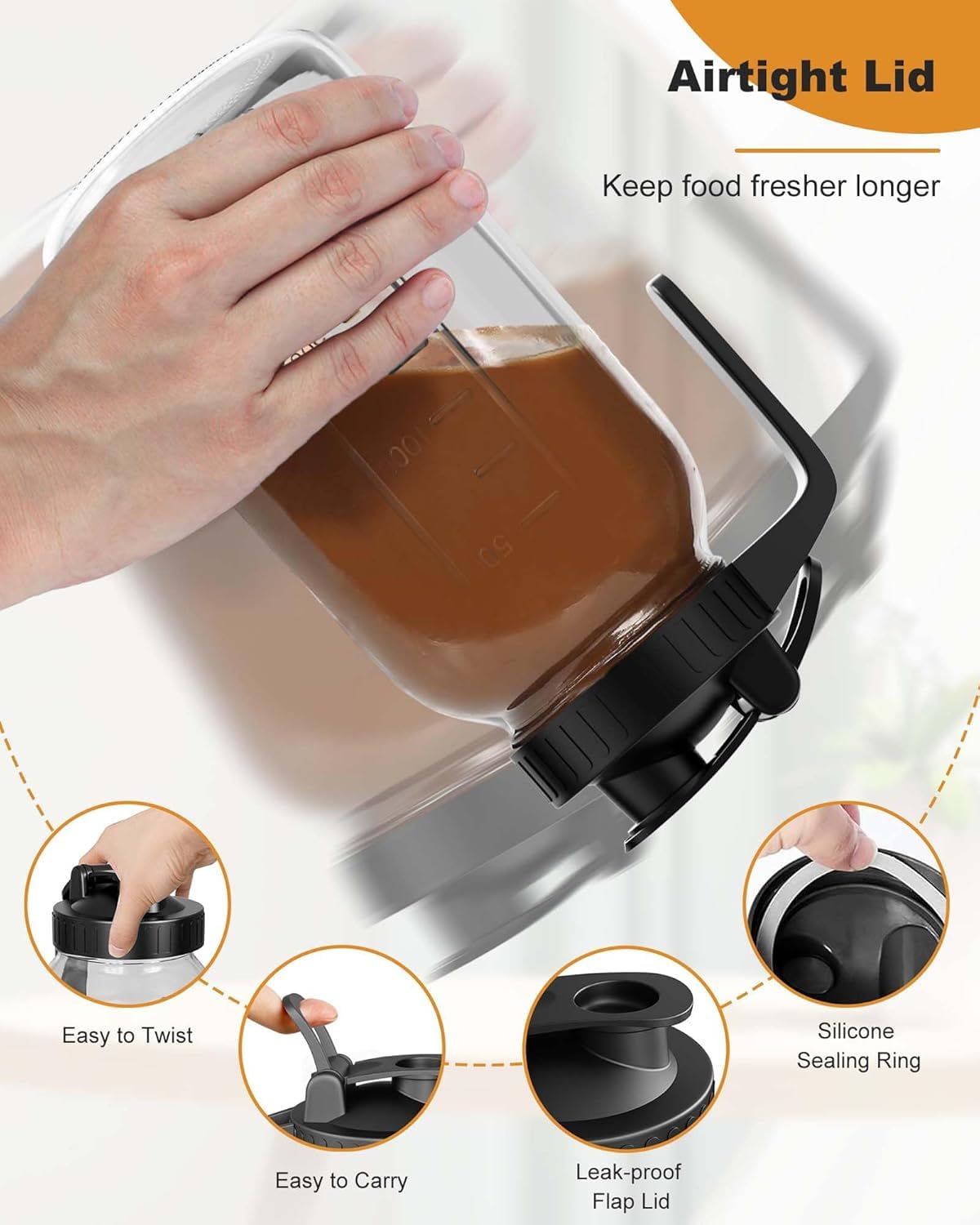 Airtight Lid

Keep food fresher longer

100

50

Easy to Twist

Easy to Carry

Leak-proof Flap Lid

Silicone Sealing Ring