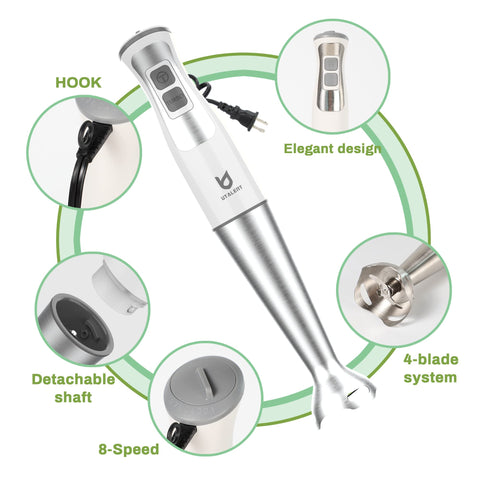 HOOK

Elegant design

UTALENT

4-blade system

Detachable shaft

8-Speed