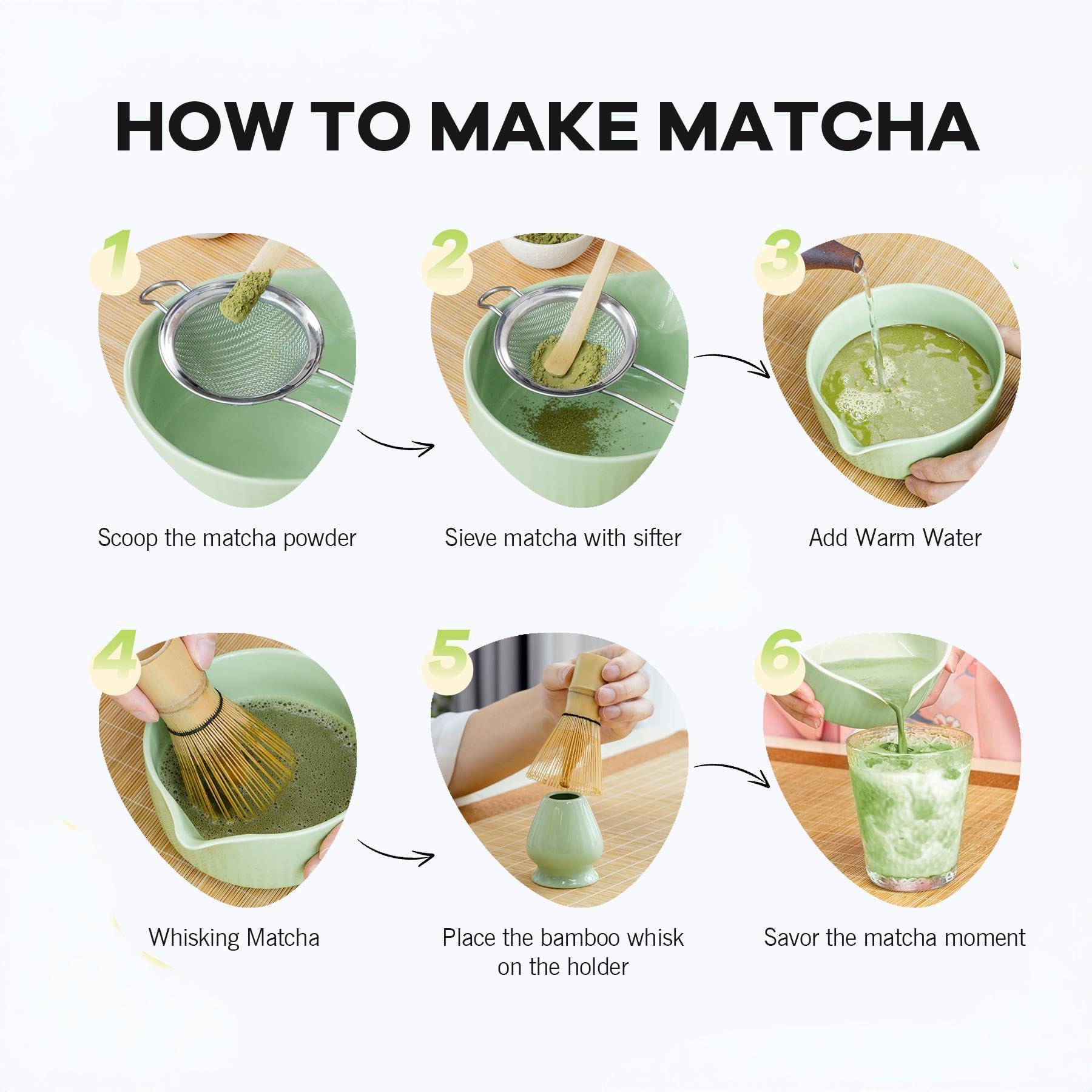 HOW TO MAKE MATCHA

1

Scoop the matcha powder

2

Sieve matcha with sifter

3

Add Warm Water

4

Whisking Matcha

5

Place the bamboo whisk on the holder

6

Savor the matcha moment