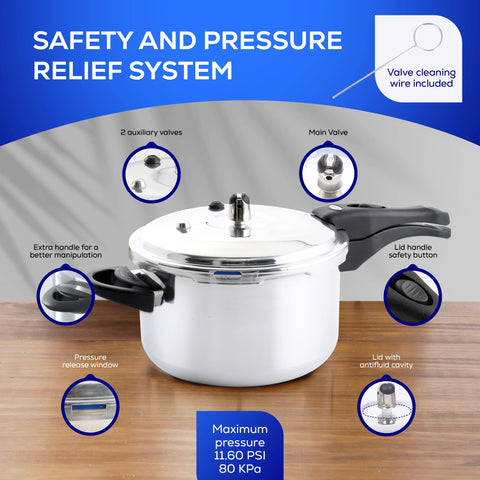 SAFETY AND PRESSURE RELIEF SYSTEM

Valve cleaning wire included

2 auxiliary valves

Main Valve

Extra handle for a better manipulation

Lid handle safety button

Pressure release window

Lid with antifluid cavity

Maximum pressure 11.60 PSI 80 KPa