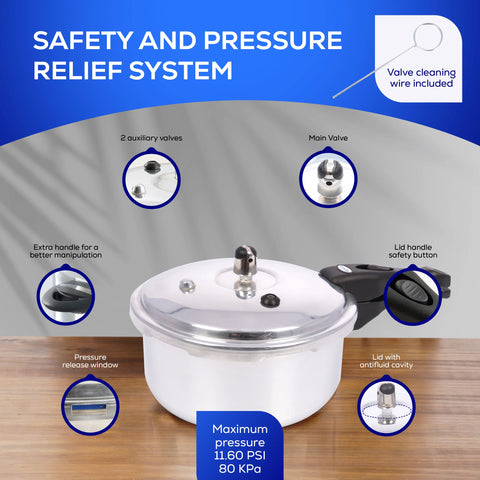 SAFETY AND PRESSURE RELIEF SYSTEM

Valve cleaning wire included

2 auxiliary valves

Main Valve

Extra handle for a better manipulation

Lid handle safety button

Pressure release window

Lid with antifluid cavity

Maximum pressure 11.60 PSI 80 KPa