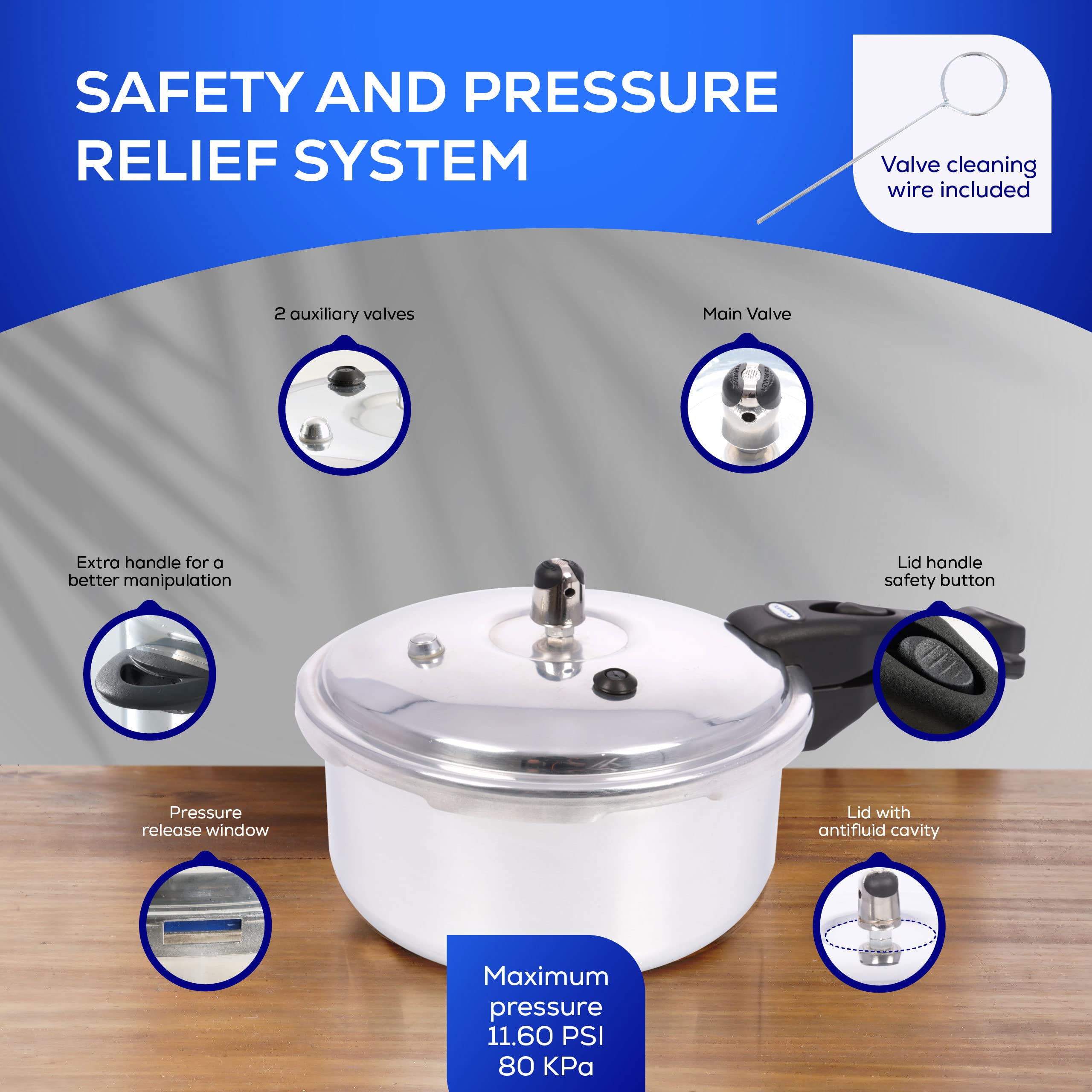 SAFETY AND PRESSURE RELIEF SYSTEM

Valve cleaning wire included

2 auxiliary valves

Main Valve

Extra handle for a better manipulation

Lid handle safety button

Pressure release window

Lid with antifluid cavity

Maximum pressure 11.60 PSI 80 KPa