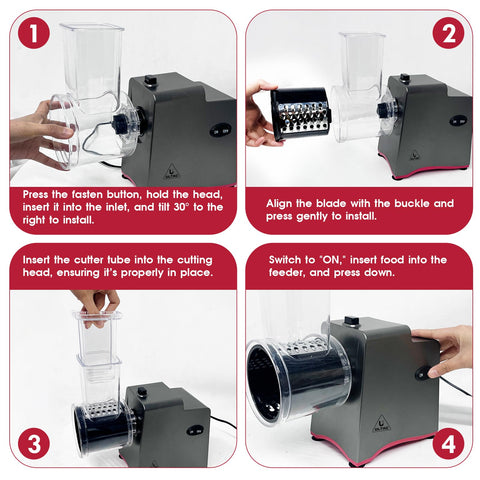 1

Press the fasten button, hold the head, insert it into the inlet, and tilt 30° to the right to install.

2

Align the blade with the buckle and press gently to install.

Insert the cutter tube into the cutting head, ensuring it's properly in place.

3

Switch to "ON," insert food into the feeder, and press down.

4