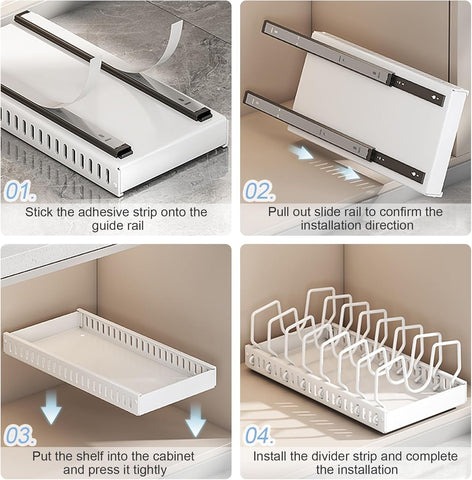 01.
Stick the adhesive strip onto the guide rail

02.
Pull out slide rail to confirm the installation direction

03.
Put the shelf into the cabinet and press it tightly

04.
Install the divider strip and complete the installation