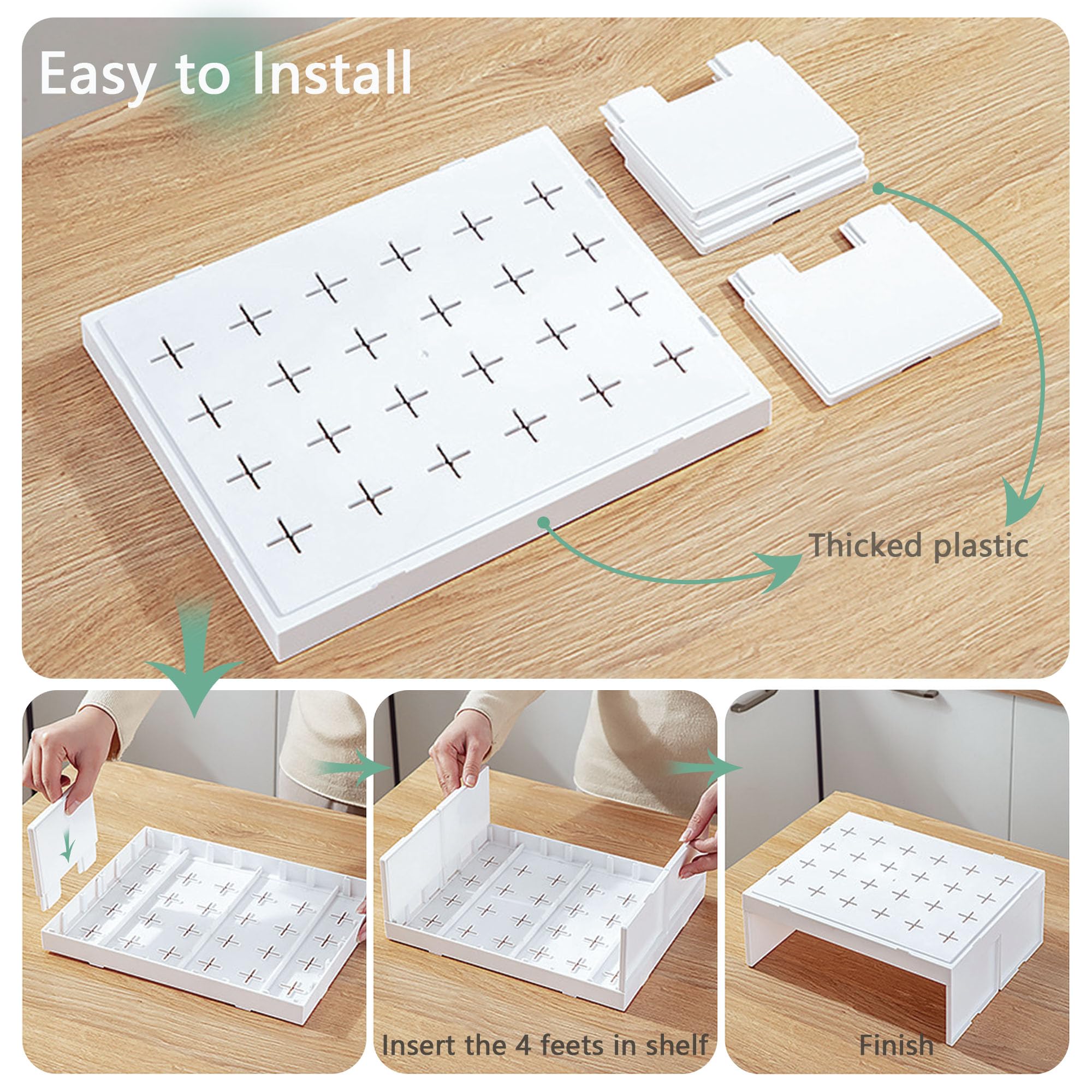 Easy to Install

Thicked plastic

Insert the 4 feets in shelf

Finish