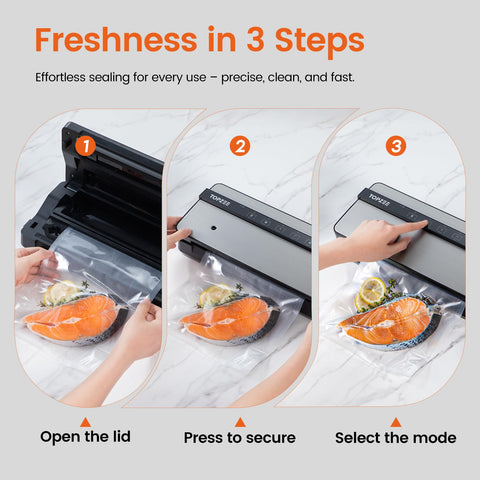 Freshness in 3 Steps

Effortless sealing for every use – precise, clean, and fast.

1

2

TOPZEE

3

TOPZEE

Open the lid

Press to secure

Select the mode