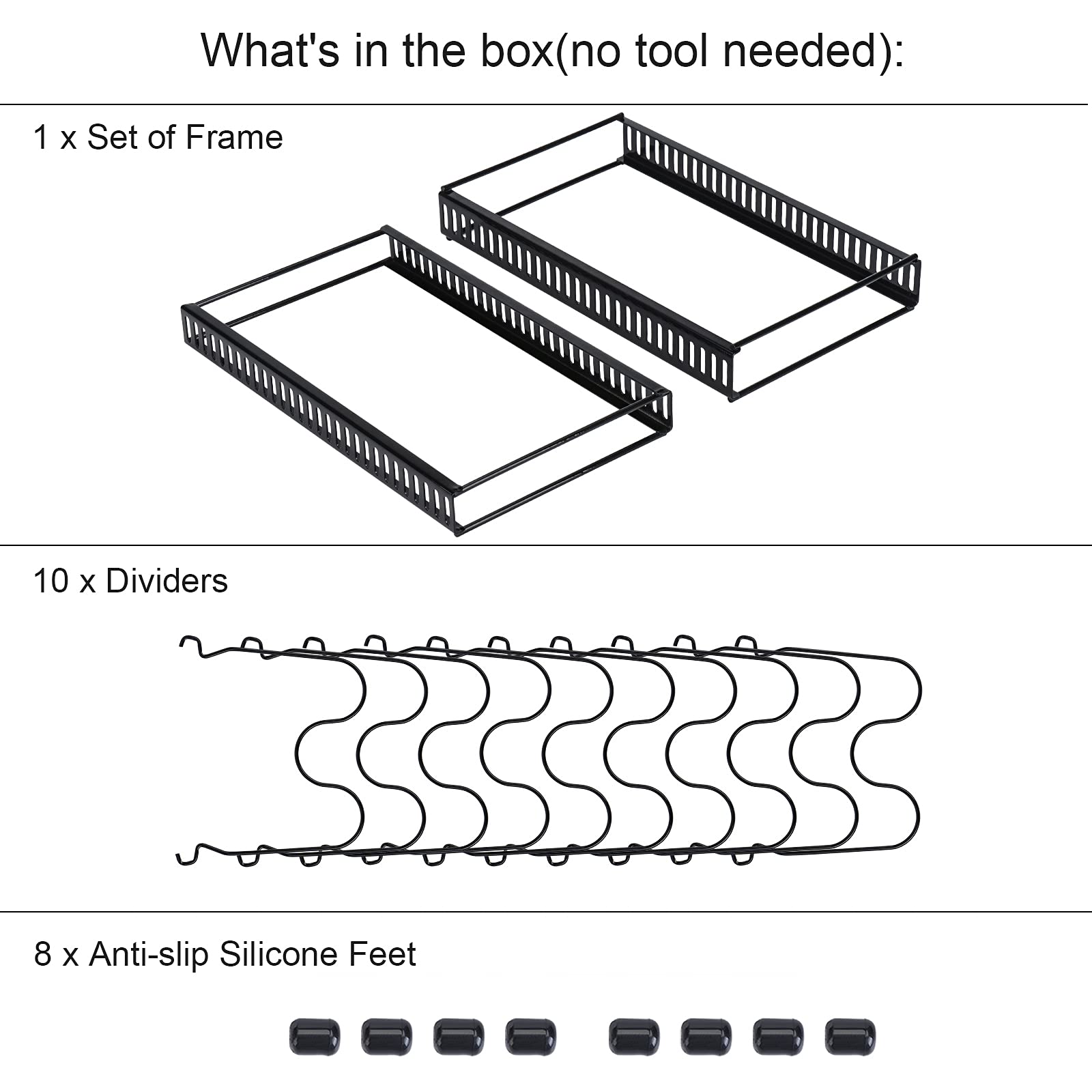 What's in the box(no tool needed):

1 x Set of Frame

10 x Dividers

8 x Anti-slip Silicone Feet