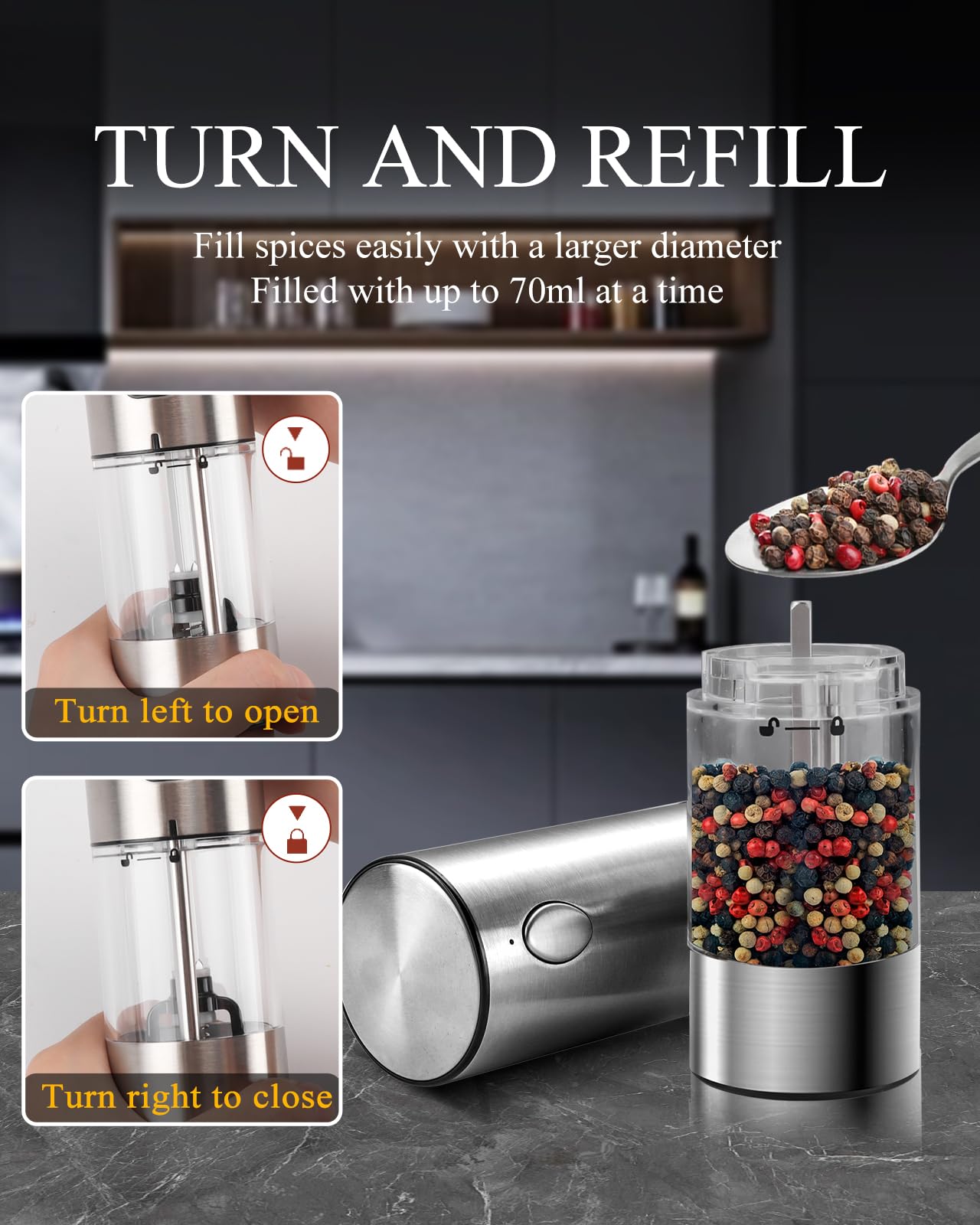 TURN AND REFILL

Fill spices easily with a larger diameter
Filled with up to 70ml at a time

Turn left to open

Turn right to close