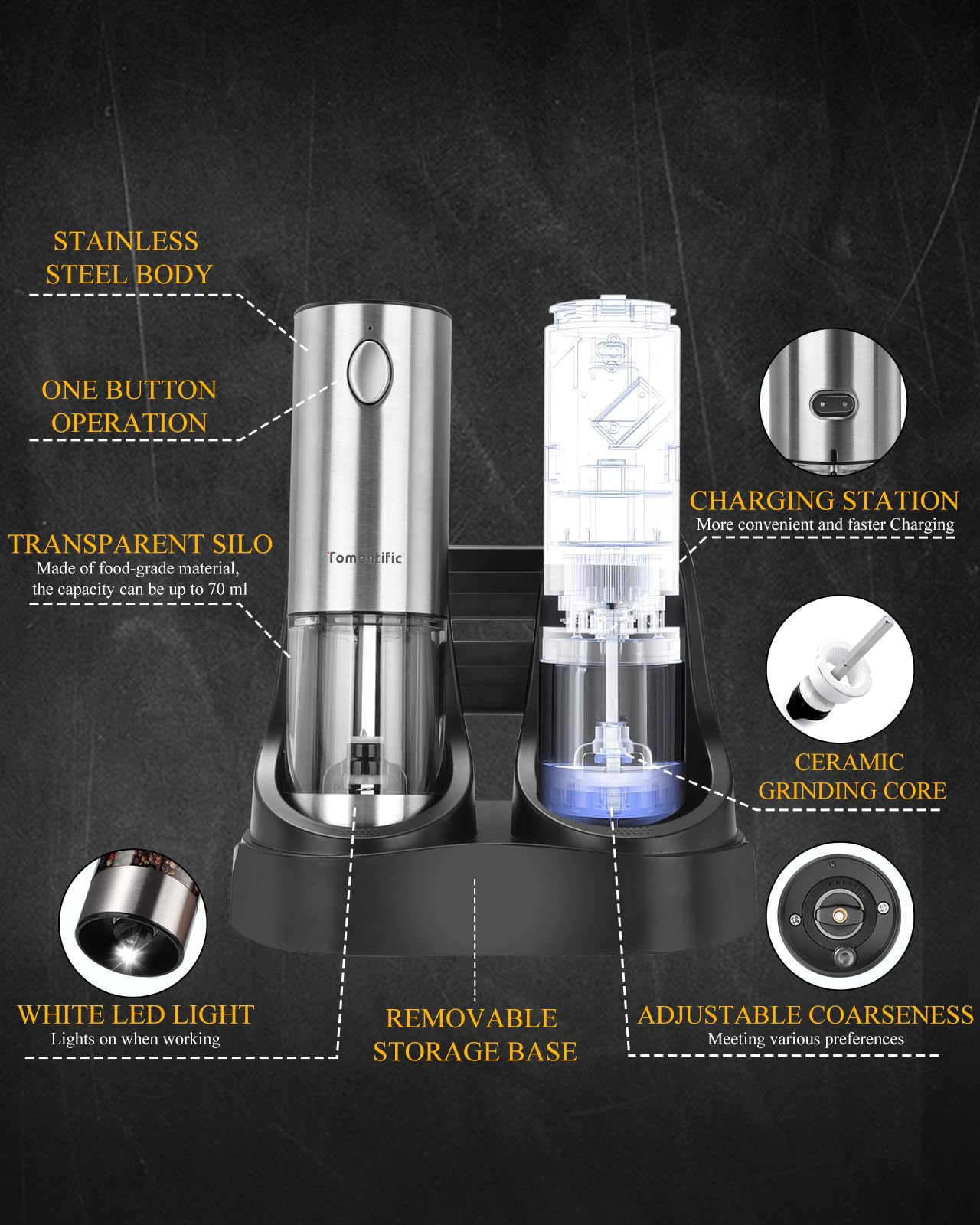 STAINLESS STEEL BODY

ONE BUTTON OPERATION

TRANSPARENT SILO
Made of food-grade material, the capacity can be up to 70 ml

Tomentific

CHARGING STATION
More convenient and faster Charging

CERAMIC GRINDING CORE

WHITE LED LIGHT
Lights on when working

REMOVABLE STORAGE BASE

ADJUSTABLE COARSENESS
Meeting various preferences