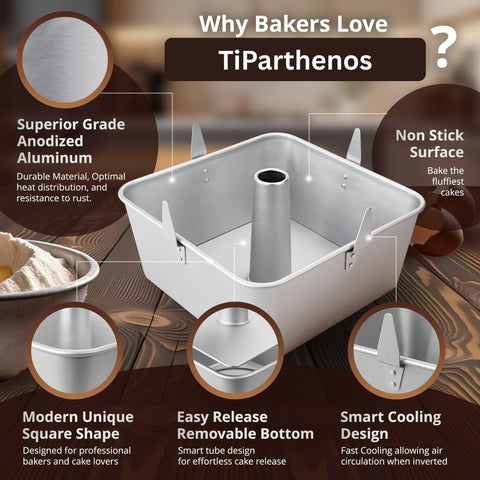 Why Bakers Love

TiParthenos

?

Superior Grade Anodized Aluminum

Durable Material, Optimal heat distribution, and resistance to rust.

Non Stick Surface

Bake the fluffiest cakes

Modern Unique Square Shape

Designed for professional bakers and cake lovers

Easy Release Removable Bottom

Smart tube design for effortless cake release

Smart Cooling Design

Fast Cooling allowing air circulation when inverted