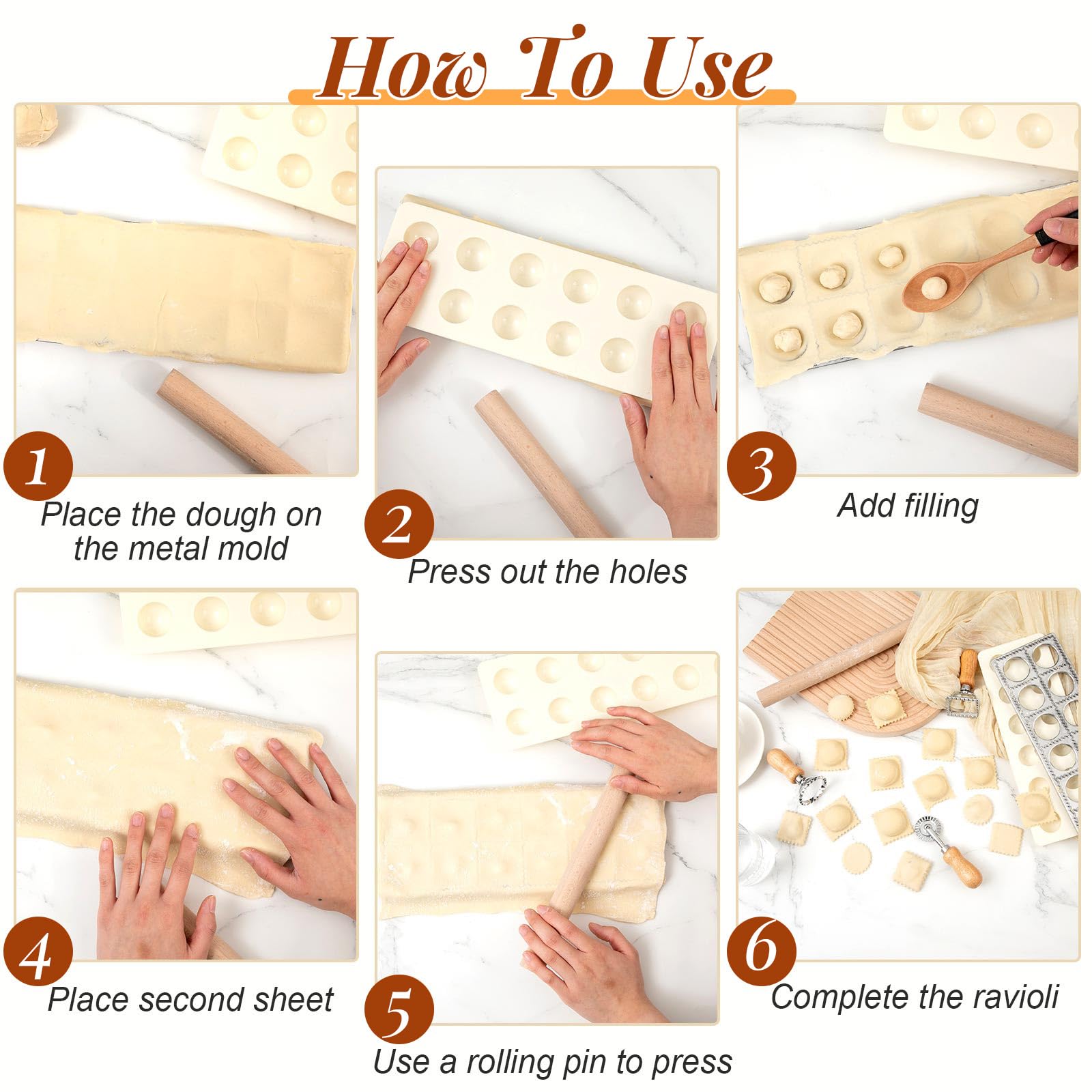 How To Use

1
Place the dough on the metal mold

2
Press out the holes

3
Add filling

4
Place second sheet

5
Use a rolling pin to press

6
Complete the ravioli