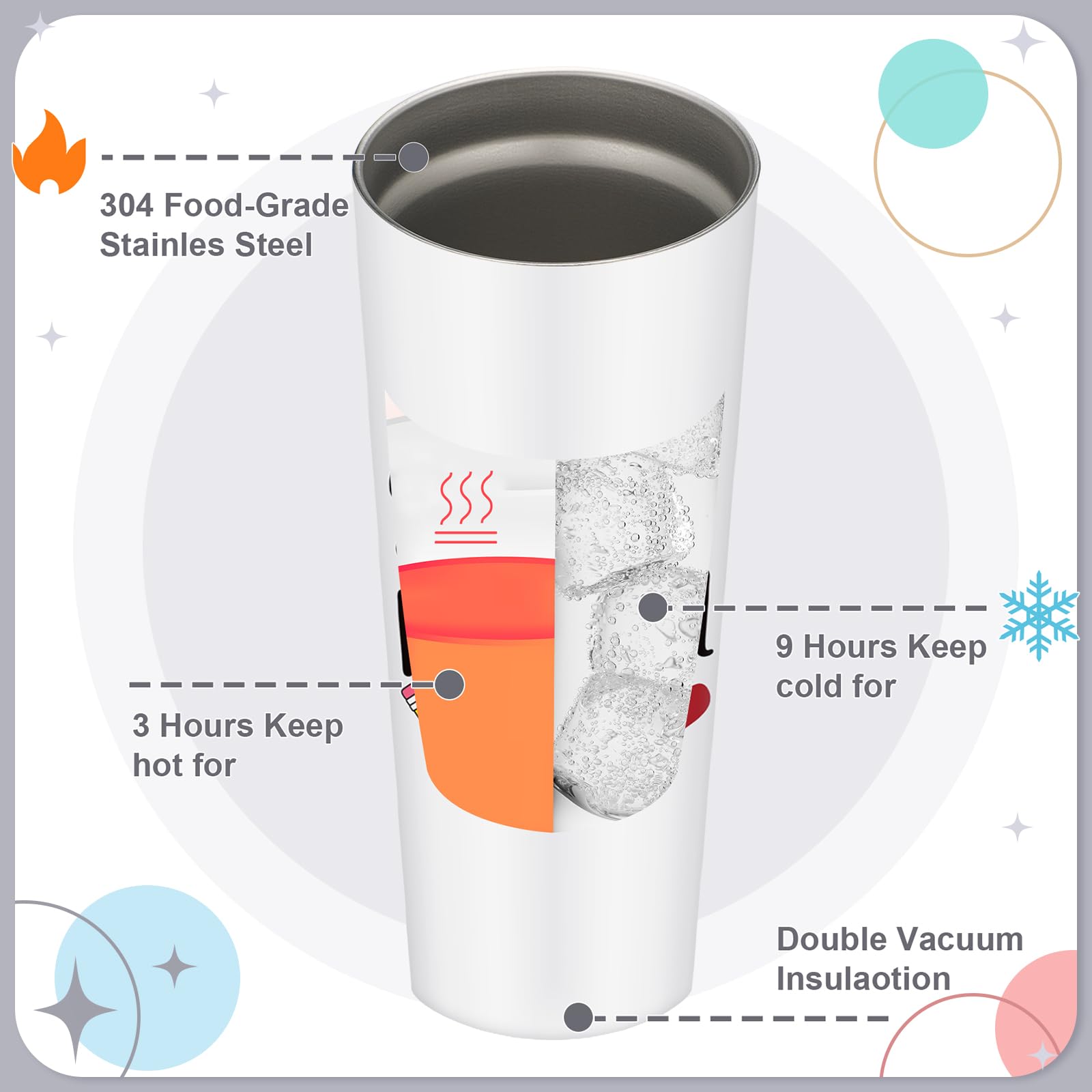 304 Food-Grade Stainles Steel

9 Hours Keep cold for

3 Hours Keep hot for

Double Vacuum Insulaotion