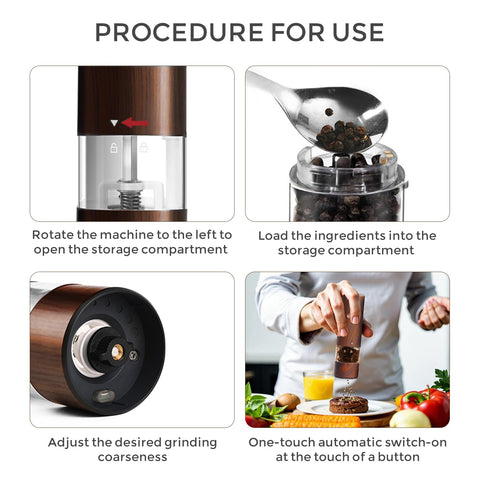 PROCEDURE FOR USE

Rotate the machine to the left to open the storage compartment

Load the ingredients into the storage compartment

Adjust the desired grinding coarseness

One-touch automatic switch-on at the touch of a button