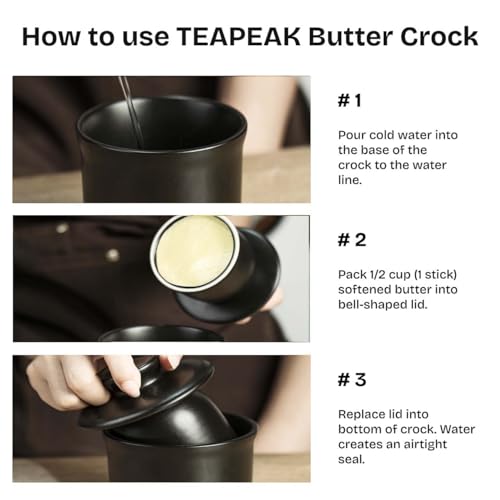 How to use TEAPEAK Butter Crock

# 1

Pour cold water into the base of the crock to the water line.

# 2

Pack 1/2 cup (1 stick) softened butter into bell-shaped lid.

# 3

Replace lid into bottom of crock. Water creates an airtight seal.