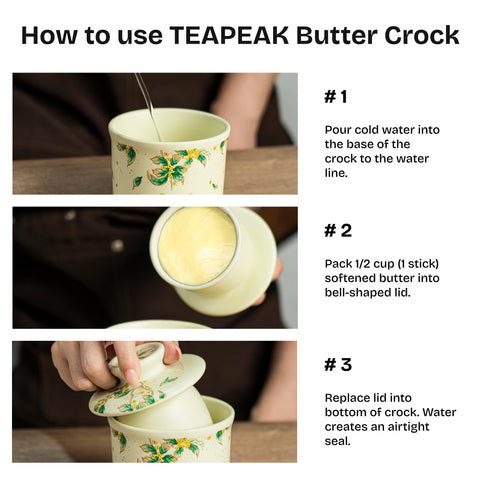 How to use TEAPEAK Butter Crock

# 1

Pour cold water into the base of the crock to the water line.

# 2

Pack 1/2 cup (1 stick) softened butter into bell-shaped lid.

# 3

Replace lid into bottom of crock. Water creates an airtight seal.