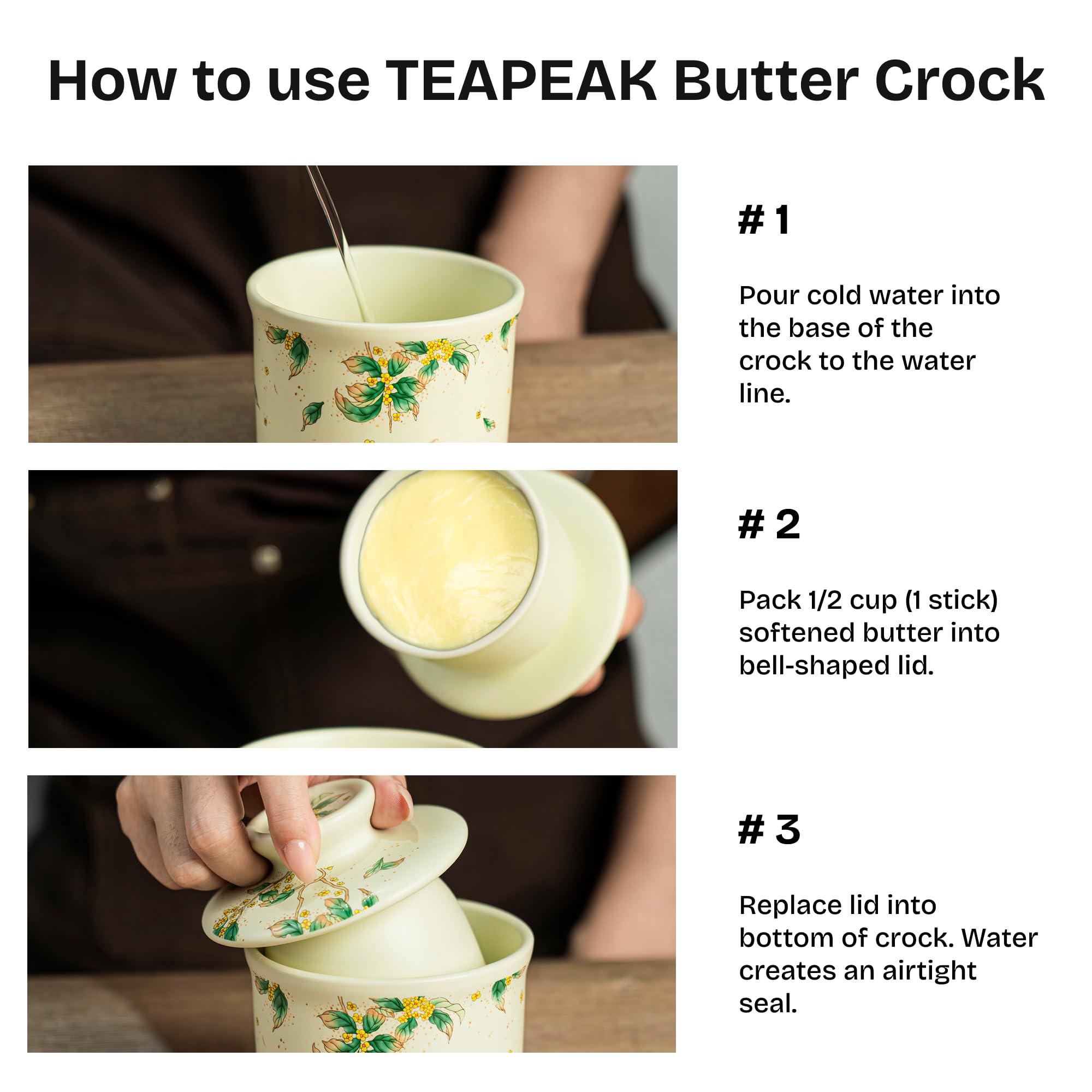 How to use TEAPEAK Butter Crock

# 1

Pour cold water into the base of the crock to the water line.

# 2

Pack 1/2 cup (1 stick) softened butter into bell-shaped lid.

# 3

Replace lid into bottom of crock. Water creates an airtight seal.