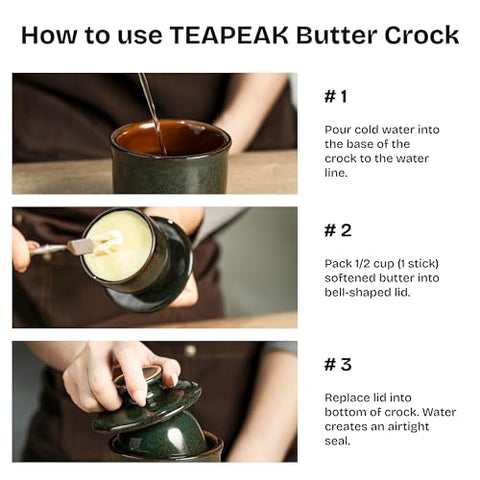 How to use TEAPEAK Butter Crock

# 1

Pour cold water into the base of the crock to the water line.

# 2

Pack 1/2 cup (1 stick) softened butter into bell-shaped lid.

# 3

Replace lid into bottom of crock. Water creates an airtight seal.