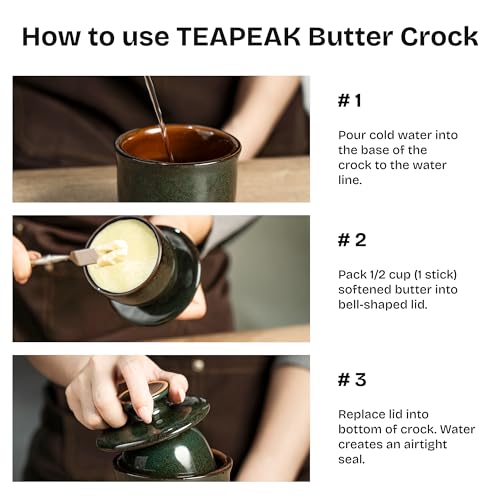 How to use TEAPEAK Butter Crock

# 1

Pour cold water into the base of the crock to the water line.

# 2

Pack 1/2 cup (1 stick) softened butter into bell-shaped lid.

# 3

Replace lid into bottom of crock. Water creates an airtight seal.