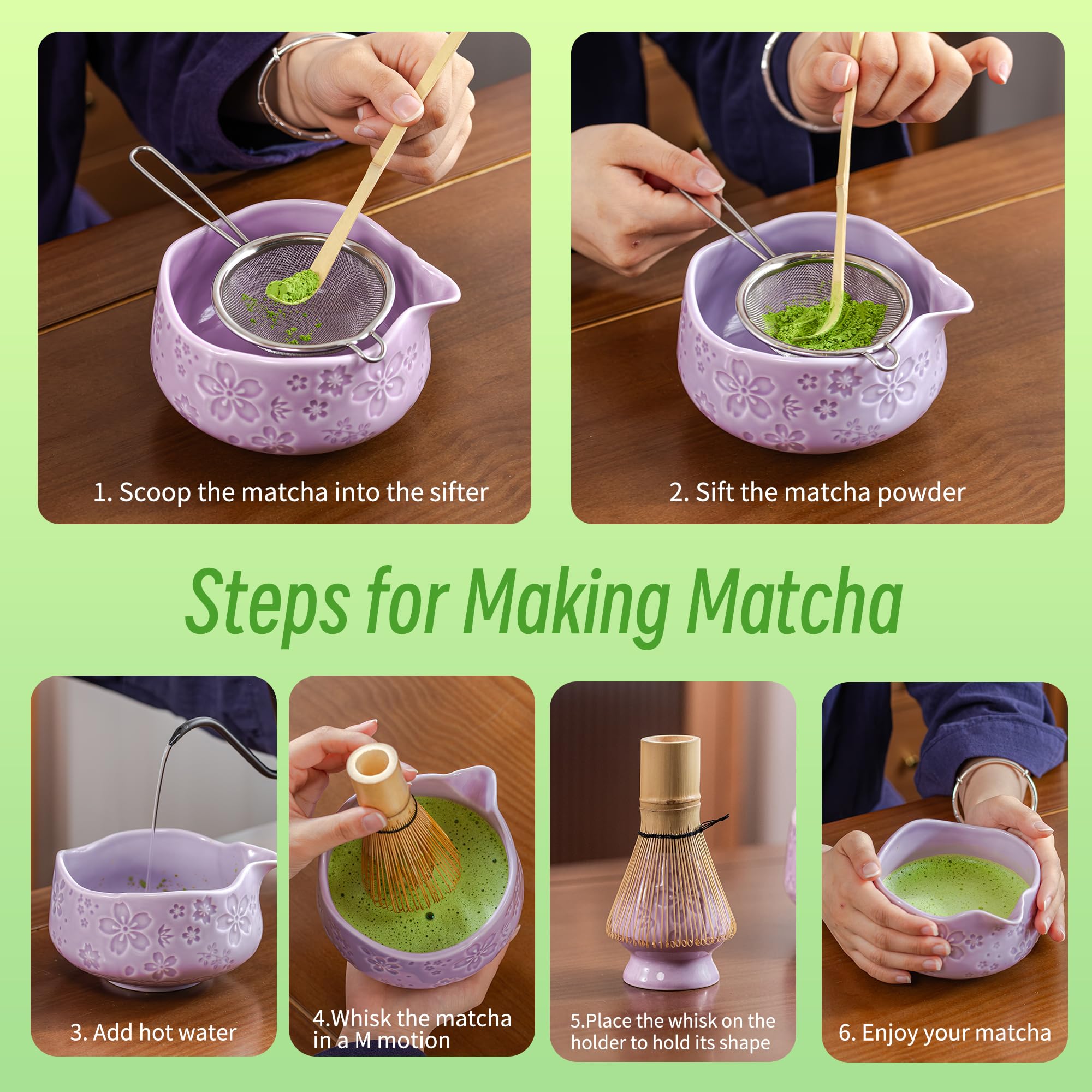 1. Scoop the matcha into the sifter

2. Sift the matcha powder

Steps for Making Matcha

3. Add hot water

4.Whisk the matcha in a M motion

5.Place the whisk on the holder to hold its shape

6. Enjoy your matcha