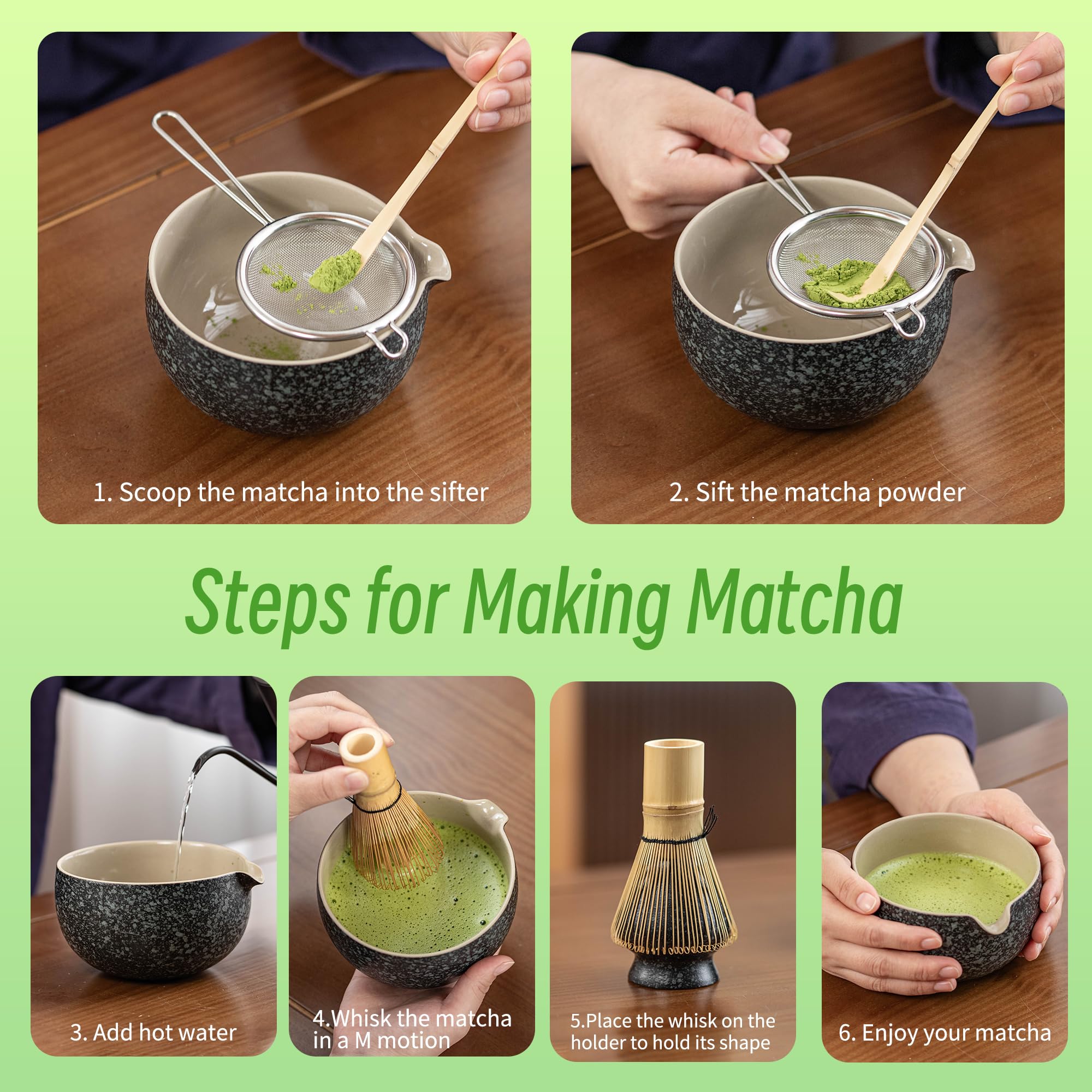 1. Scoop the matcha into the sifter

2. Sift the matcha powder

Steps for Making Matcha

3. Add hot water

4.Whisk the matcha in a M motion

5.Place the whisk on the holder to hold its shape

6. Enjoy your matcha