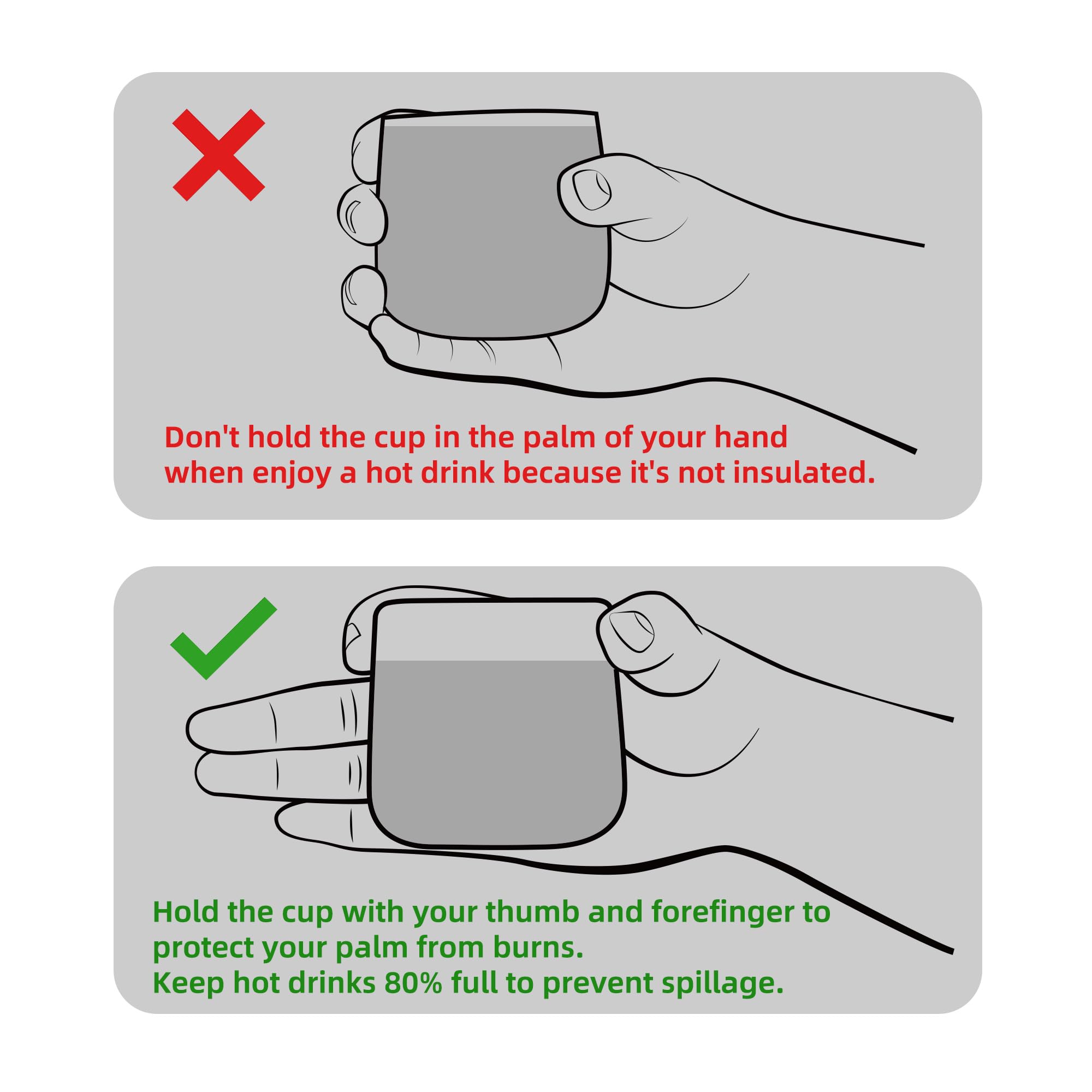 Don't hold the cup in the palm of your hand when enjoy a hot drink because it's not insulated.

Hold the cup with your thumb and forefinger to protect your palm from burns.
Keep hot drinks 80% full to prevent spillage.