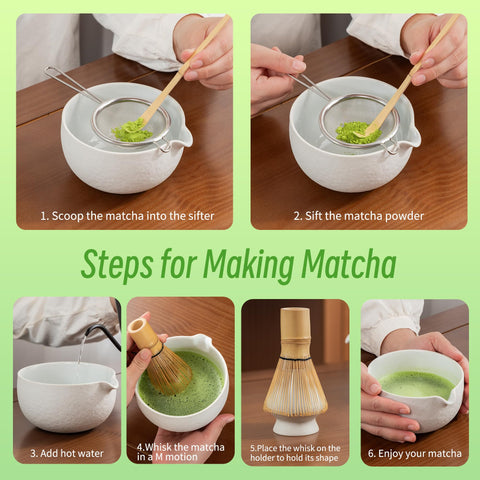 1. Scoop the matcha into the sifter

2. Sift the matcha powder

Steps for Making Matcha

3. Add hot water

4.Whisk the matcha in a M motion

5.Place the whisk on the holder to hold its shape

6. Enjoy your matcha