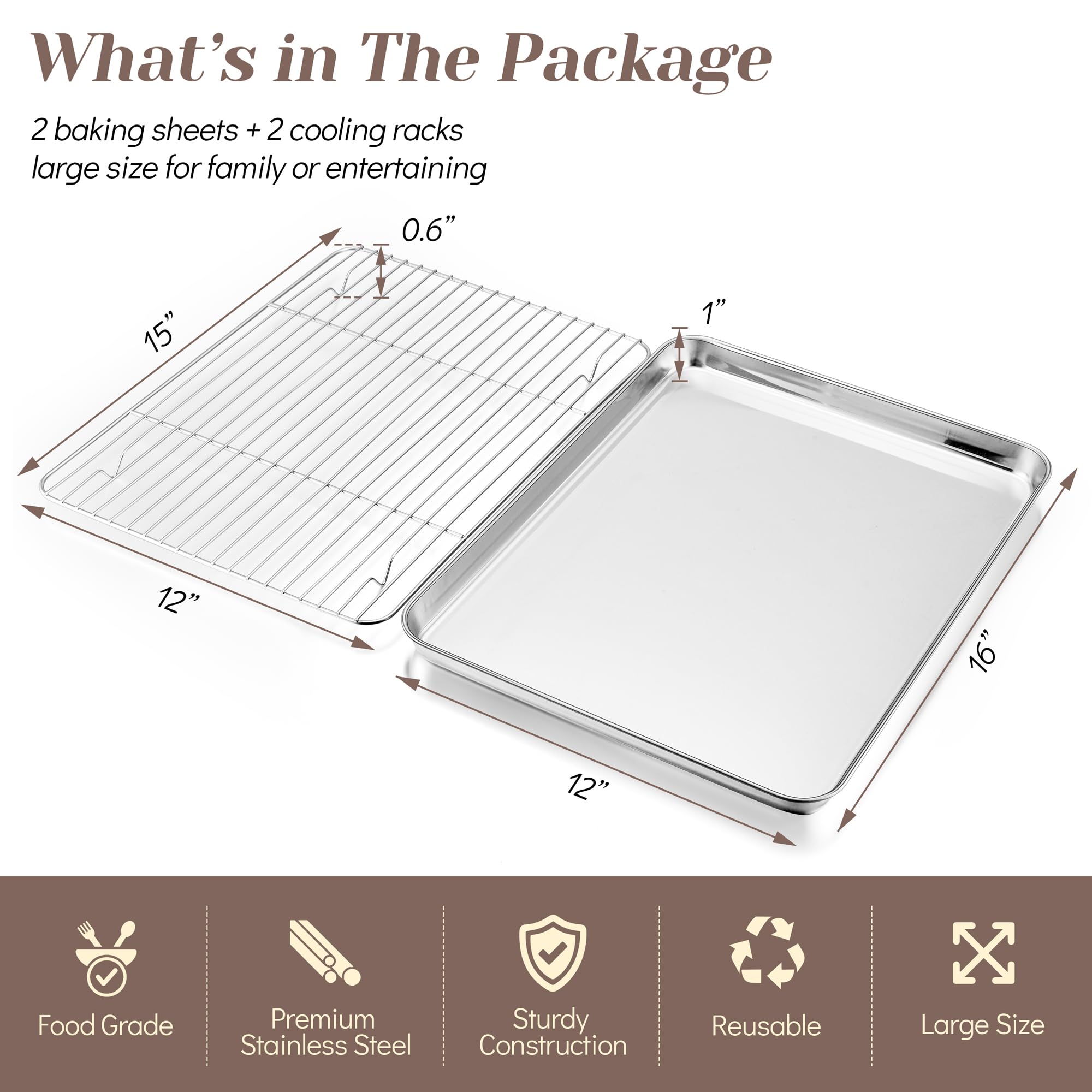 What's in The Package

2 baking sheets + 2 cooling racks
large size for family or entertaining

0.6"

15"

12"

1"

16"

12"

Food Grade

Premium Stainless Steel

Sturdy Construction

Reusable

Large Size