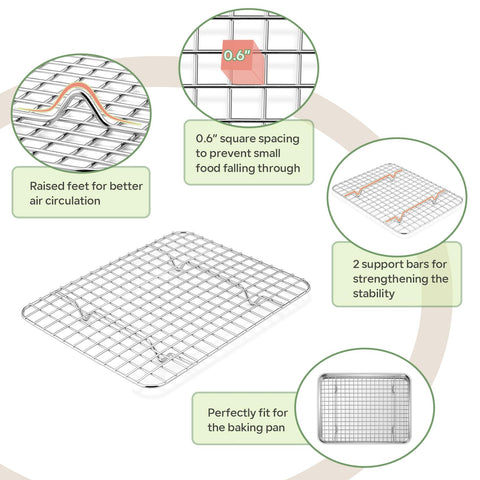 0.6"

Raised feet for better air circulation

0.6" square spacing to prevent small food falling through

2 support bars for strengthening the stability

Perfectly fit for the baking pan