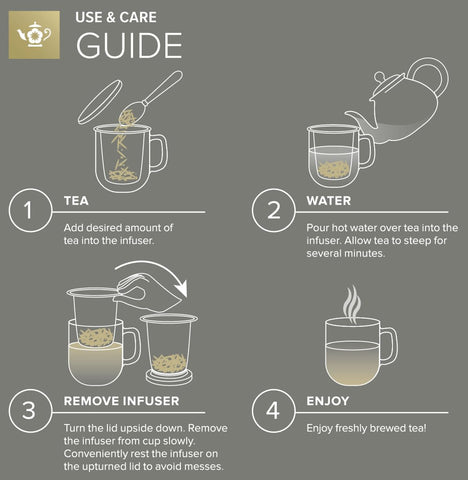 USE & CARE
GUIDE

1
TEA
Add desired amount of tea into the infuser.

2
WATER
Pour hot water over tea into the infuser. Allow tea to steep for several minutes.

3
REMOVE INFUSER
Turn the lid upside down. Remove the infuser from cup slowly. Conveniently rest the infuser on the upturned lid to avoid messes.

4
ENJOY
Enjoy freshly brewed tea!