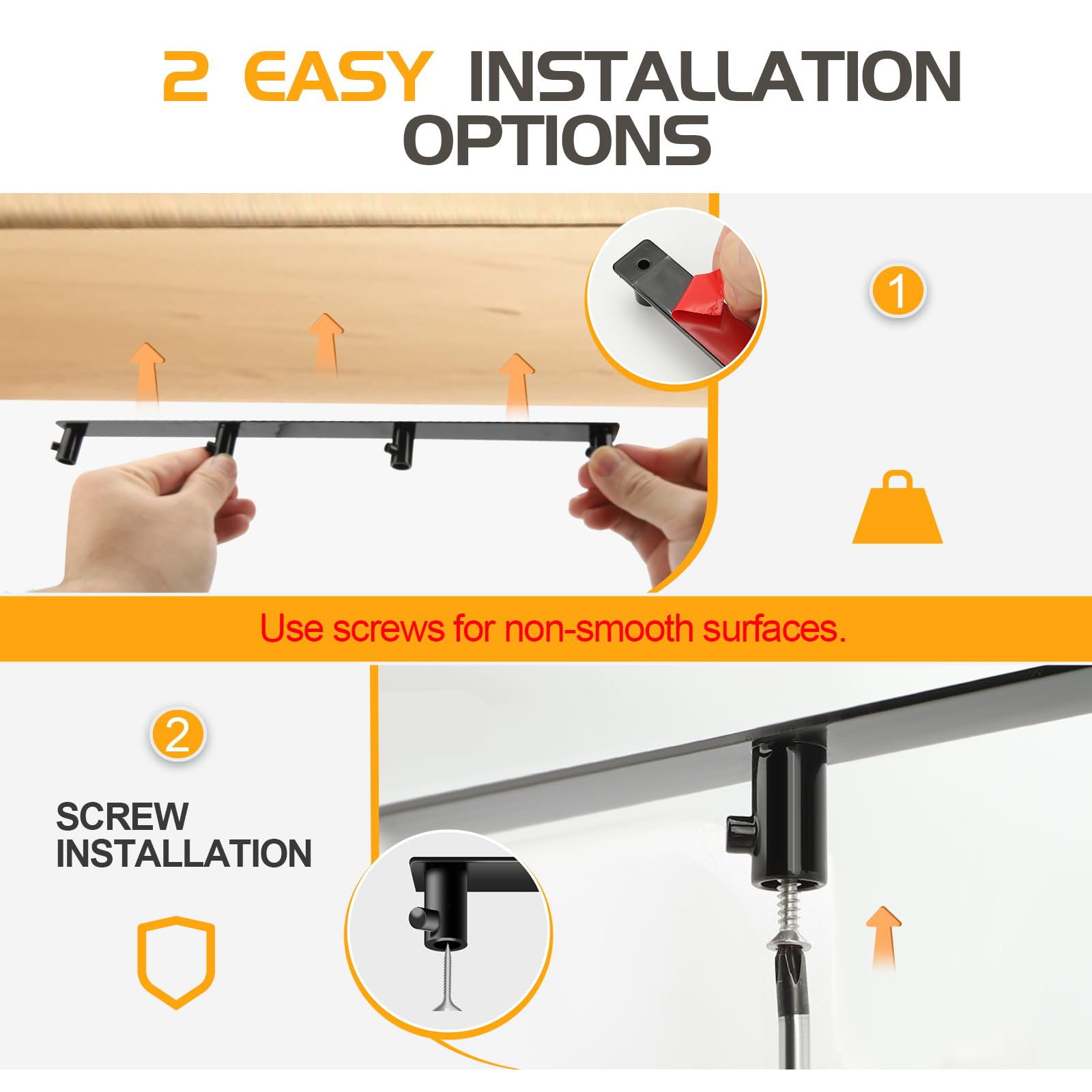 2 EASY INSTALLATION OPTIONS

1

Use screws for non-smooth surfaces.

2

SCREW INSTALLATION