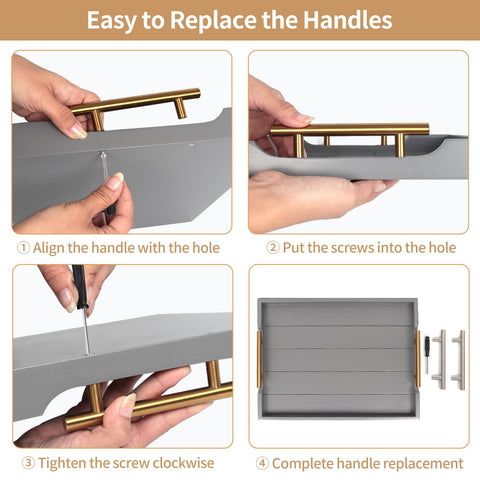 Easy to Replace the Handles

① Align the handle with the hole

② Put the screws into the hole

③ Tighten the screw clockwise

④ Complete handle replacement