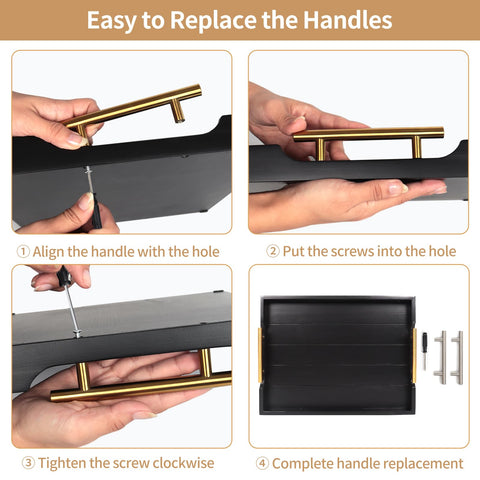 Easy to Replace the Handles

① Align the handle with the hole

② Put the screws into the hole

③ Tighten the screw clockwise

④ Complete handle replacement