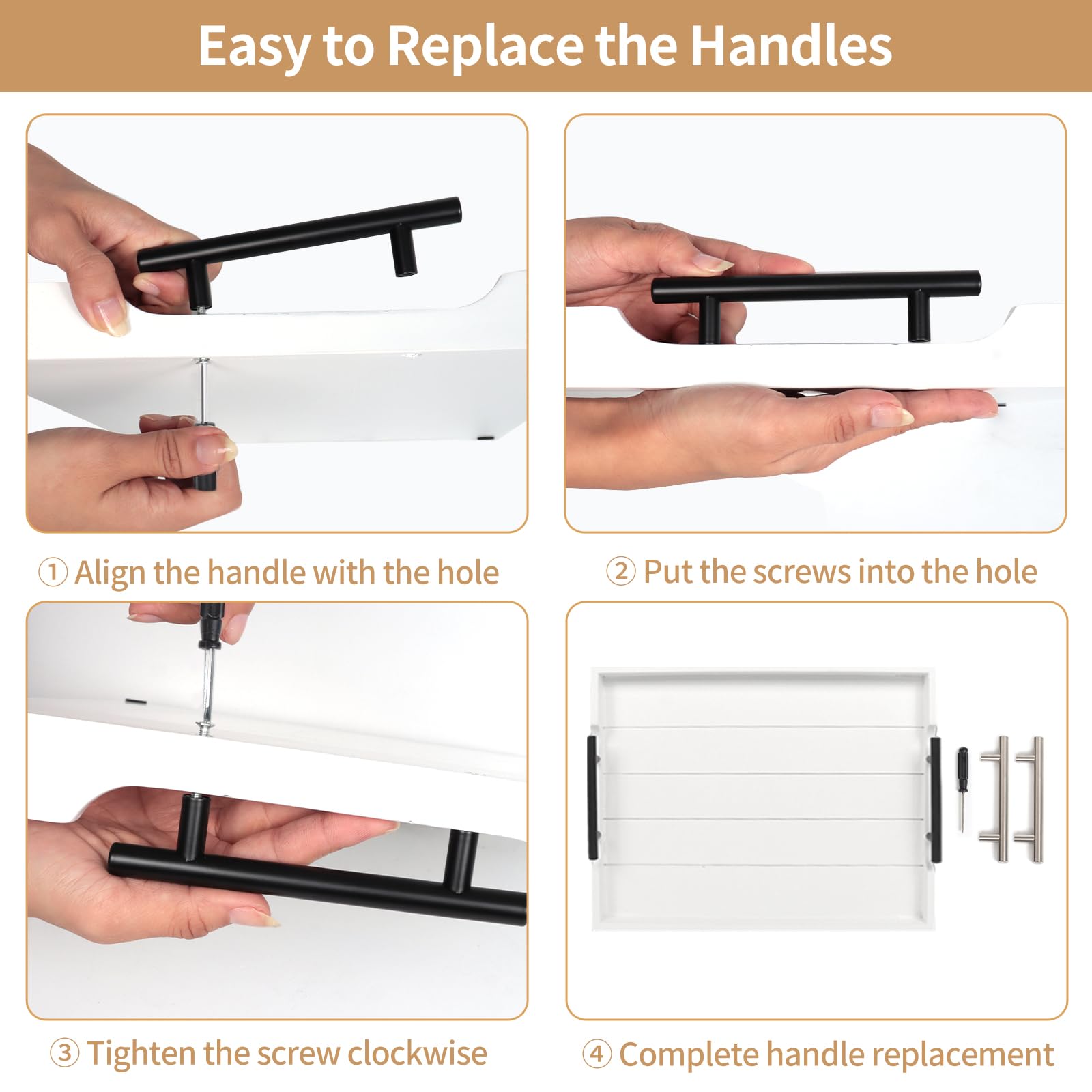 Easy to Replace the Handles

① Align the handle with the hole

② Put the screws into the hole

③ Tighten the screw clockwise

④ Complete handle replacement