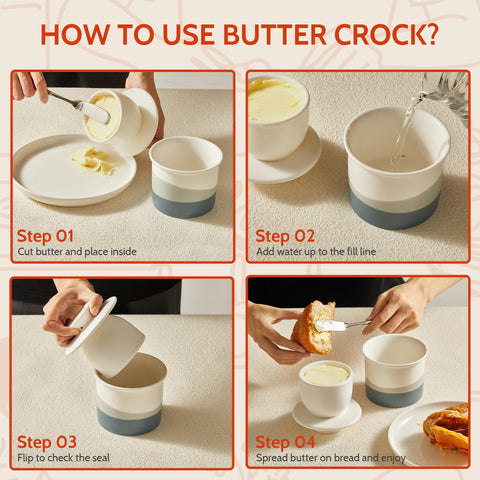 HOW TO USE BUTTER CROCK?

Step 01
Cut butter and place inside

Step 02
Add water up to the fill line

Step 03
Flip to check the seal

Step 04
Spread butter on bread and enjoy