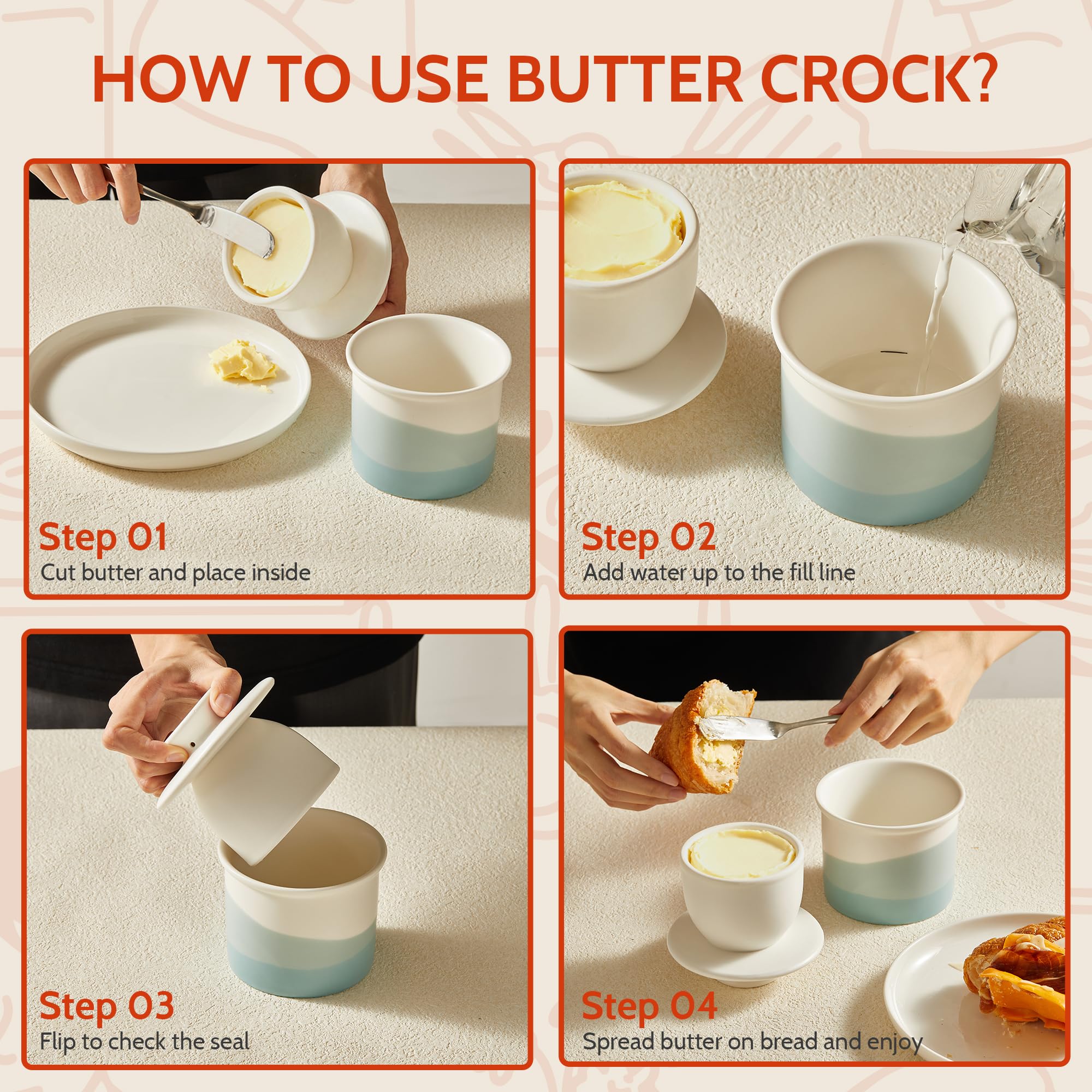 HOW TO USE BUTTER CROCK?

Step 01
Cut butter and place inside

Step 02
Add water up to the fill line

Step 03
Flip to check the seal

Step 04
Spread butter on bread and enjoy