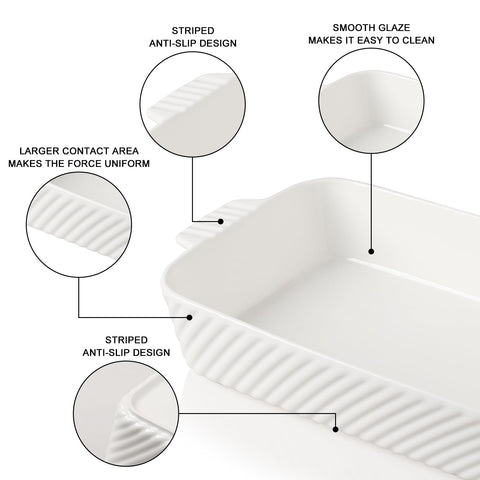 STRIPED
ANTI-SLIP DESIGN

SMOOTH GLAZE
MAKES IT EASY TO CLEAN

LARGER CONTACT AREA
MAKES THE FORCE UNIFORM

STRIPED
ANTI-SLIP DESIGN