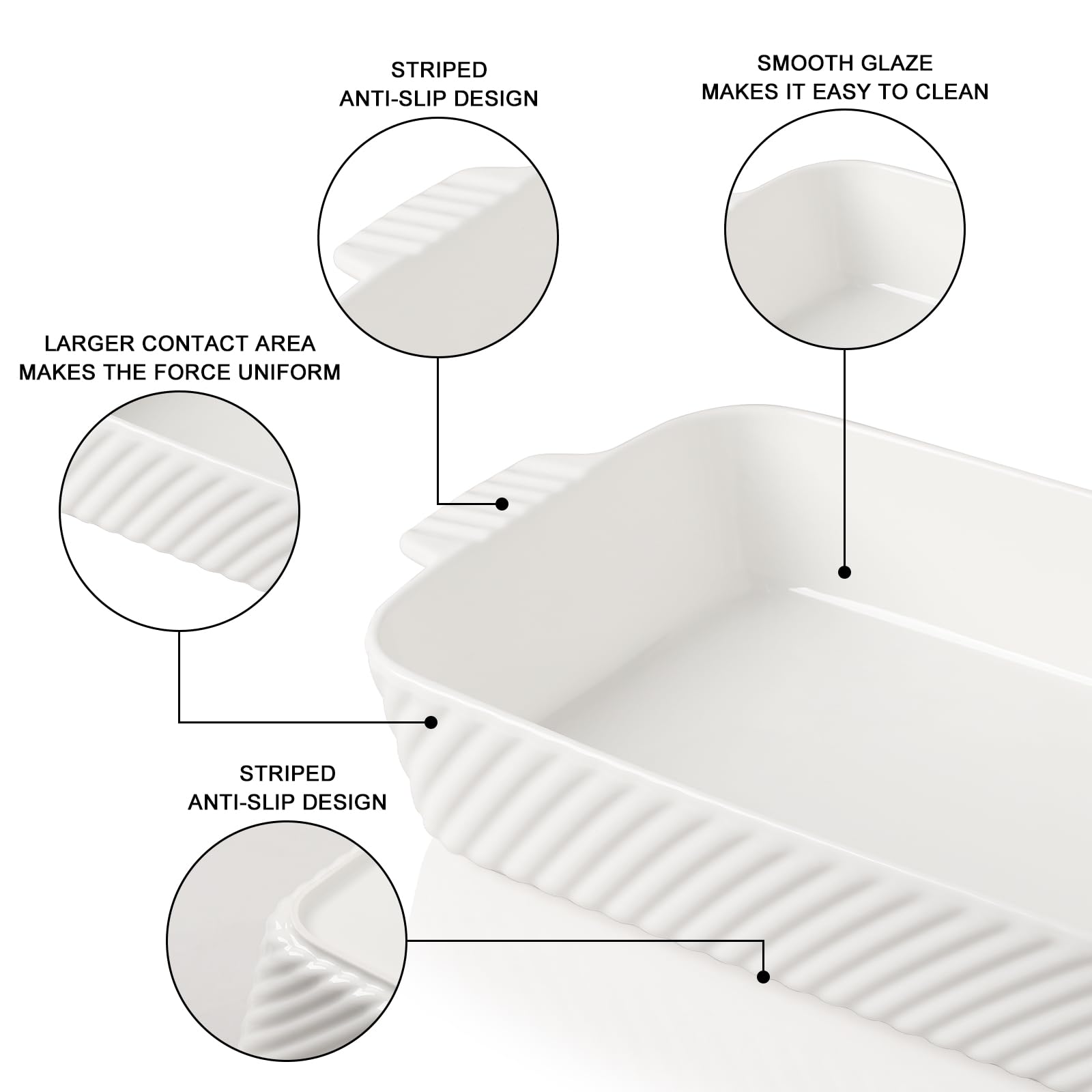 STRIPED
ANTI-SLIP DESIGN

SMOOTH GLAZE
MAKES IT EASY TO CLEAN

LARGER CONTACT AREA
MAKES THE FORCE UNIFORM

STRIPED
ANTI-SLIP DESIGN