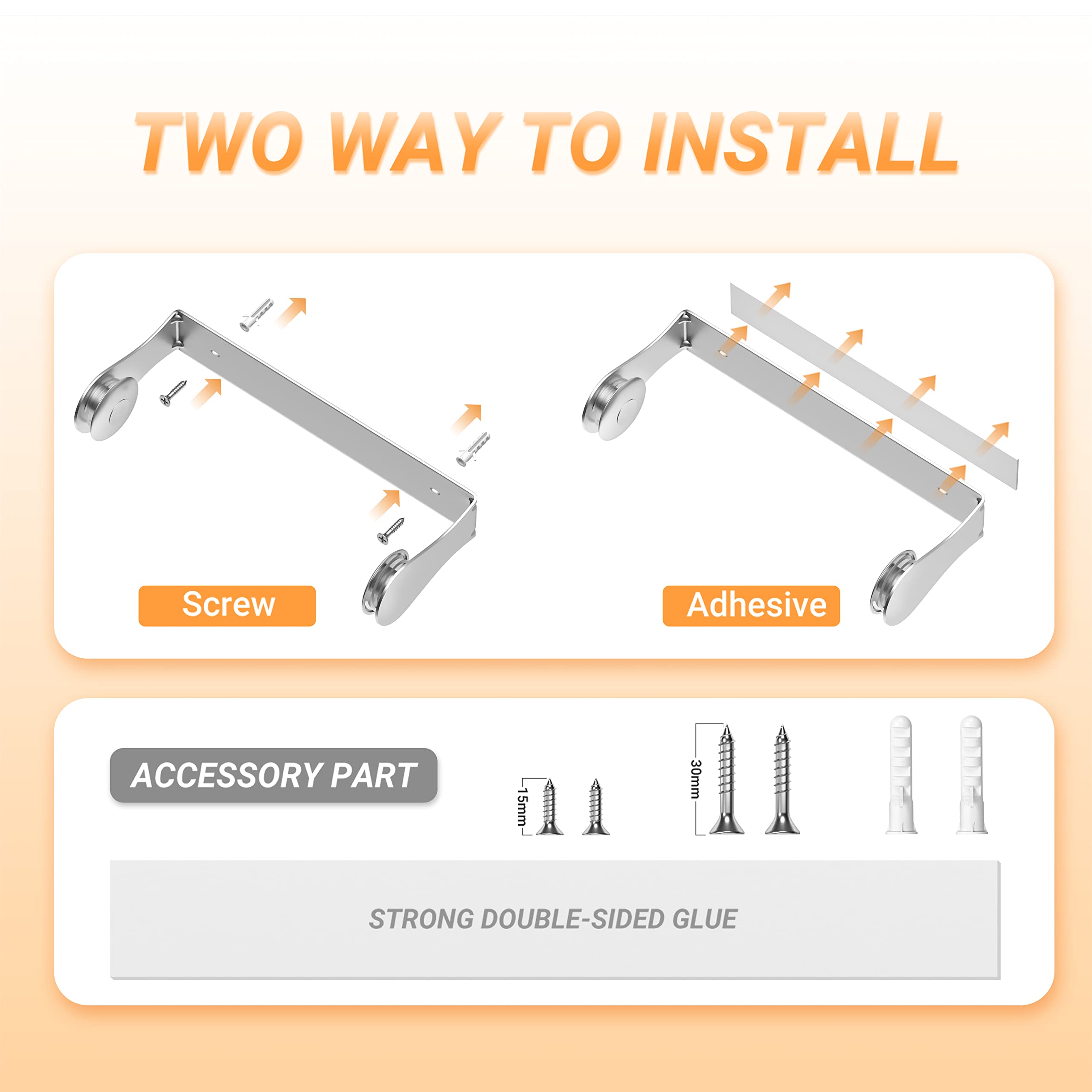 TWO WAY TO INSTALL

Screw

Adhesive

ACCESSORY PART

15mm

30mm

STRONG DOUBLE-SIDED GLUE