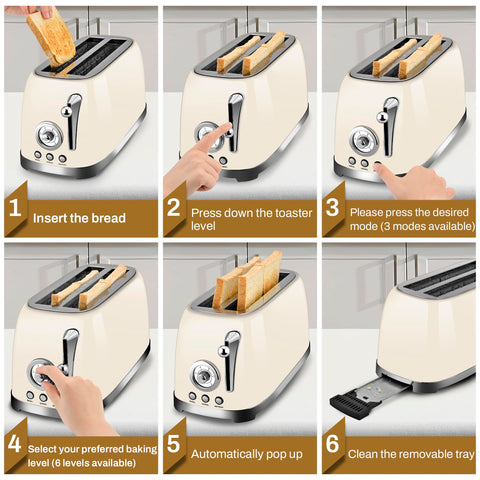 1 Insert the bread

2 Press down the toaster level

3 Please press the desired mode (3 modes available)

4 Select your preferred baking level (6 levels available)

5 Automatically pop up

6 Clean the removable tray