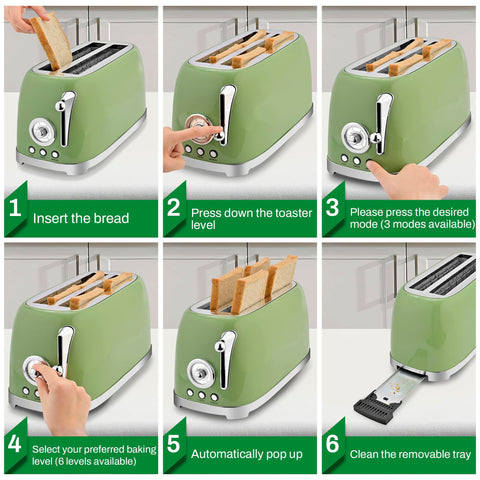 1 Insert the bread

2 Press down the toaster level

3 Please press the desired mode (3 modes available)

4 Select your preferred baking level (6 levels available)

5 Automatically pop up

6 Clean the removable tray