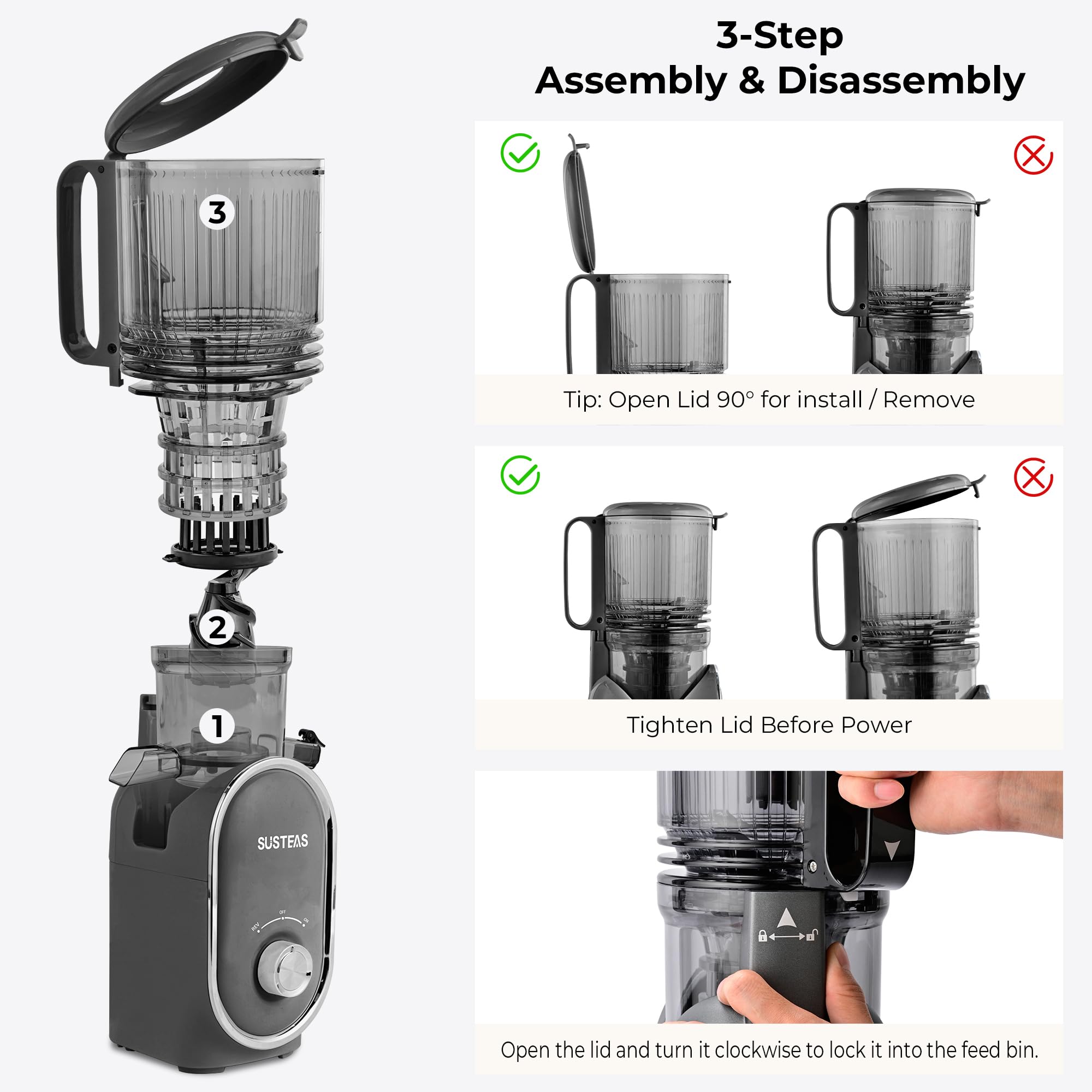 3-Step
Assembly & Disassembly

3

2

1

SUSTEAS

REV OFF ON

Tip: Open Lid 90° for install / Remove

Tighten Lid Before Power

Open the lid and turn it clockwise to lock it into the feed bin.