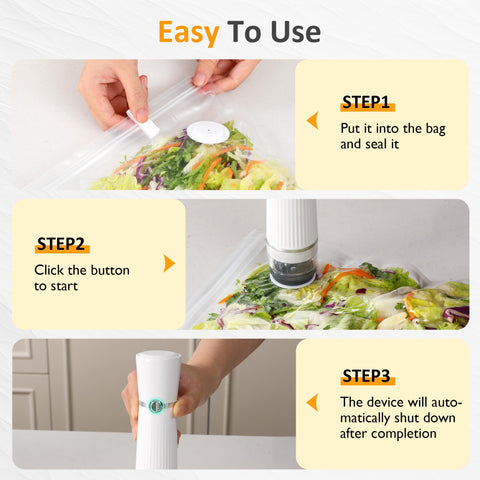 Easy To Use

STEP1
Put it into the bag and seal it

STEP2
Click the button to start

STEP3
The device will automatically shut down after completion