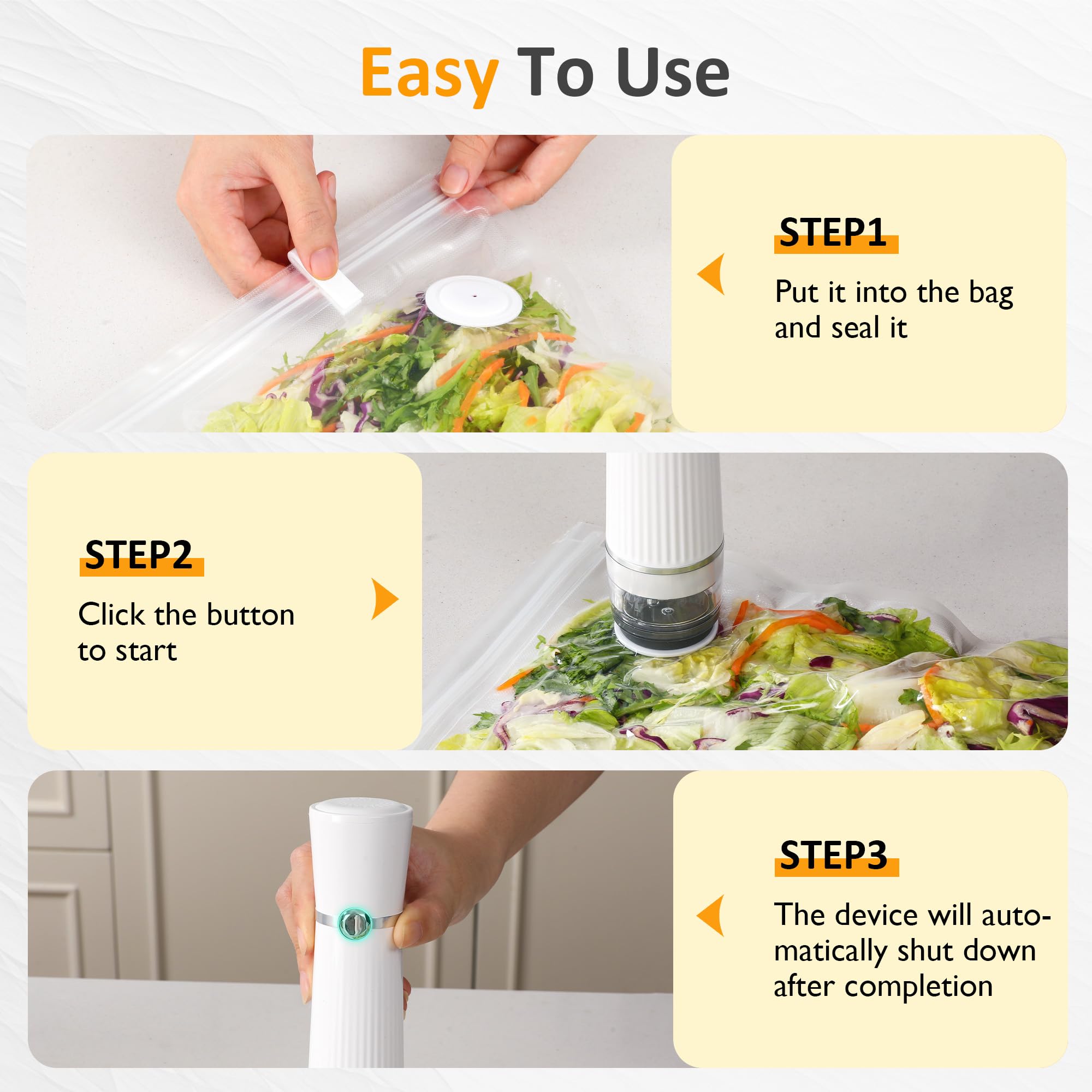 Easy To Use

STEP1

Put it into the bag and seal it

STEP2

Click the button to start

STEP3

The device will automatically shut down after completion