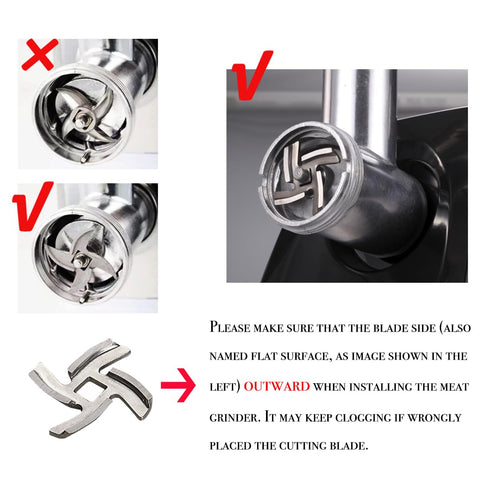 Please make sure that the blade side (also named flat surface, as image shown in the left) OUTWARD when installing the meat grinder. It may keep clogging if wrongly placed the cutting blade.