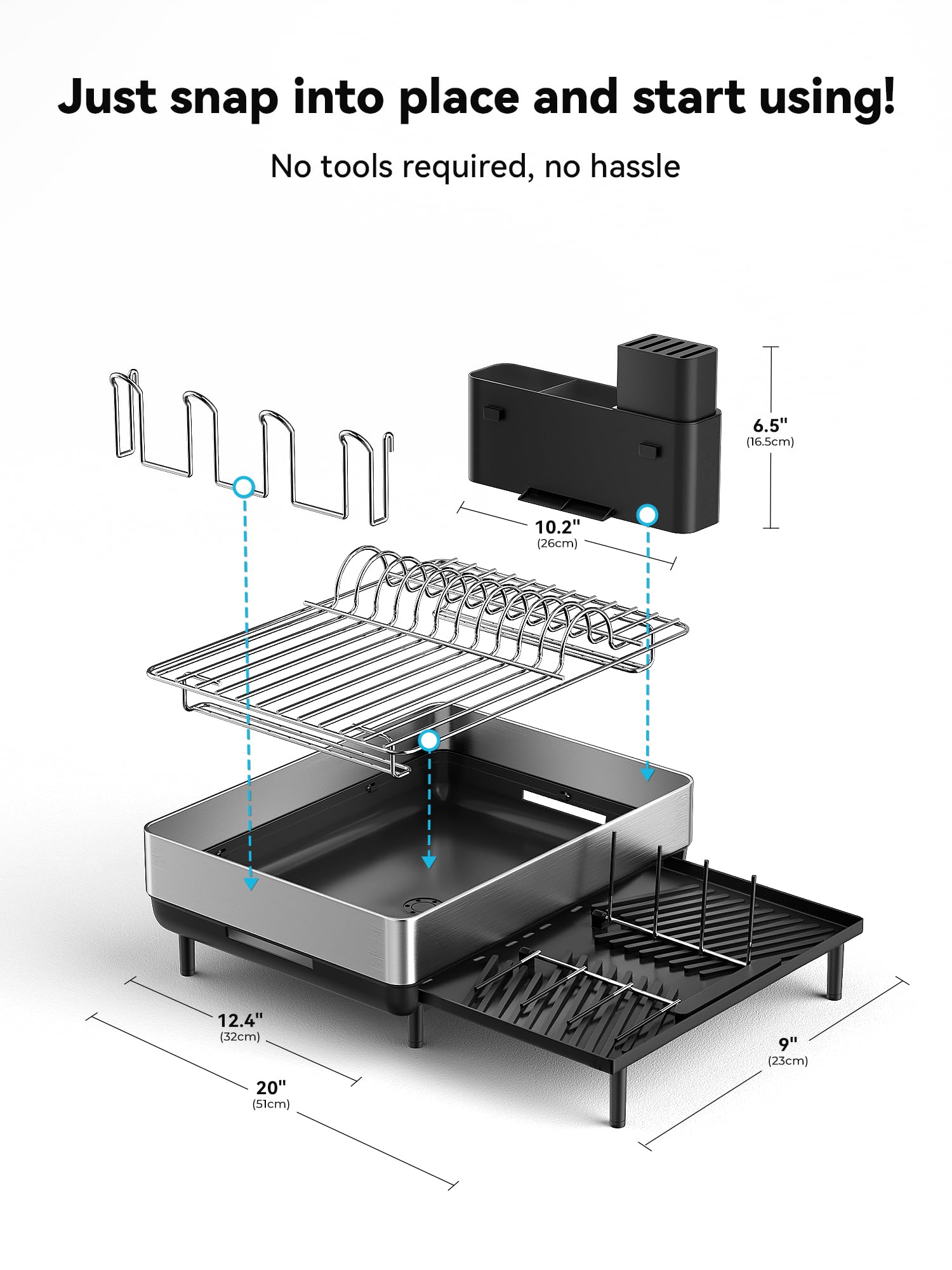 Just snap into place and start using!

No tools required, no hassle

6.5"
(16.5cm)

10.2"
(26cm)

12.4"
(32cm)

20"
(51cm)

9"
(23cm)