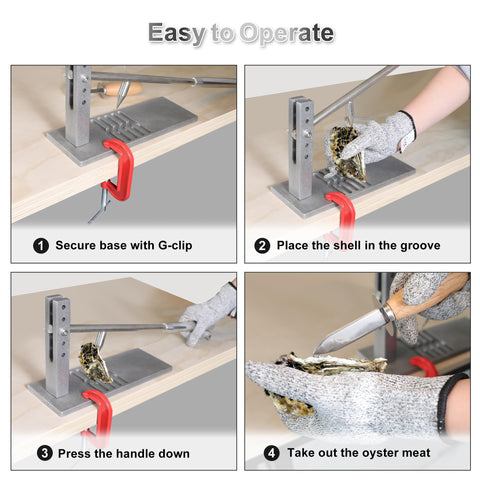 Easy to Operate

1 Secure base with G-clip

2 Place the shell in the groove

3 Press the handle down

4 Take out the oyster meat