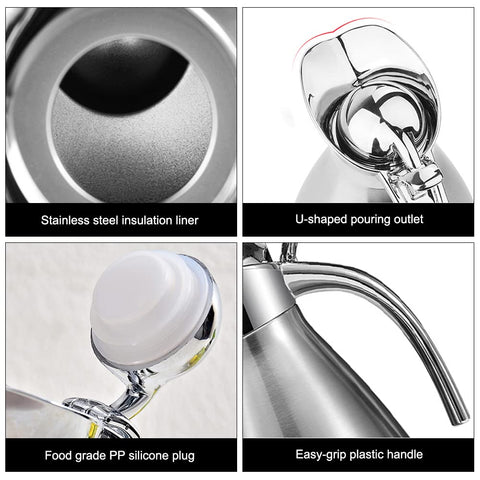 Stainless steel insulation liner

U-shaped pouring outlet

Food grade PP silicone plug

Easy-grip plastic handle