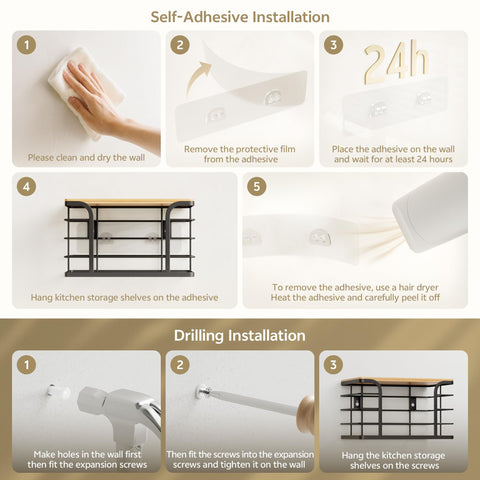 Self-Adhesive Installation

1
Please clean and dry the wall

2
Remove the protective film from the adhesive

3
24h
Place the adhesive on the wall and wait for at least 24 hours

4
Hang kitchen storage shelves on the adhesive

5
To remove the adhesive, use a hair dryer
Heat the adhesive and carefully peel it off

Drilling Installation

1
Make holes in the wall first then fit the expansion screws

2
Then fit the screws into the expansion screws and tighten it on the wall

3
Hang the kitchen storage shelves on the screws